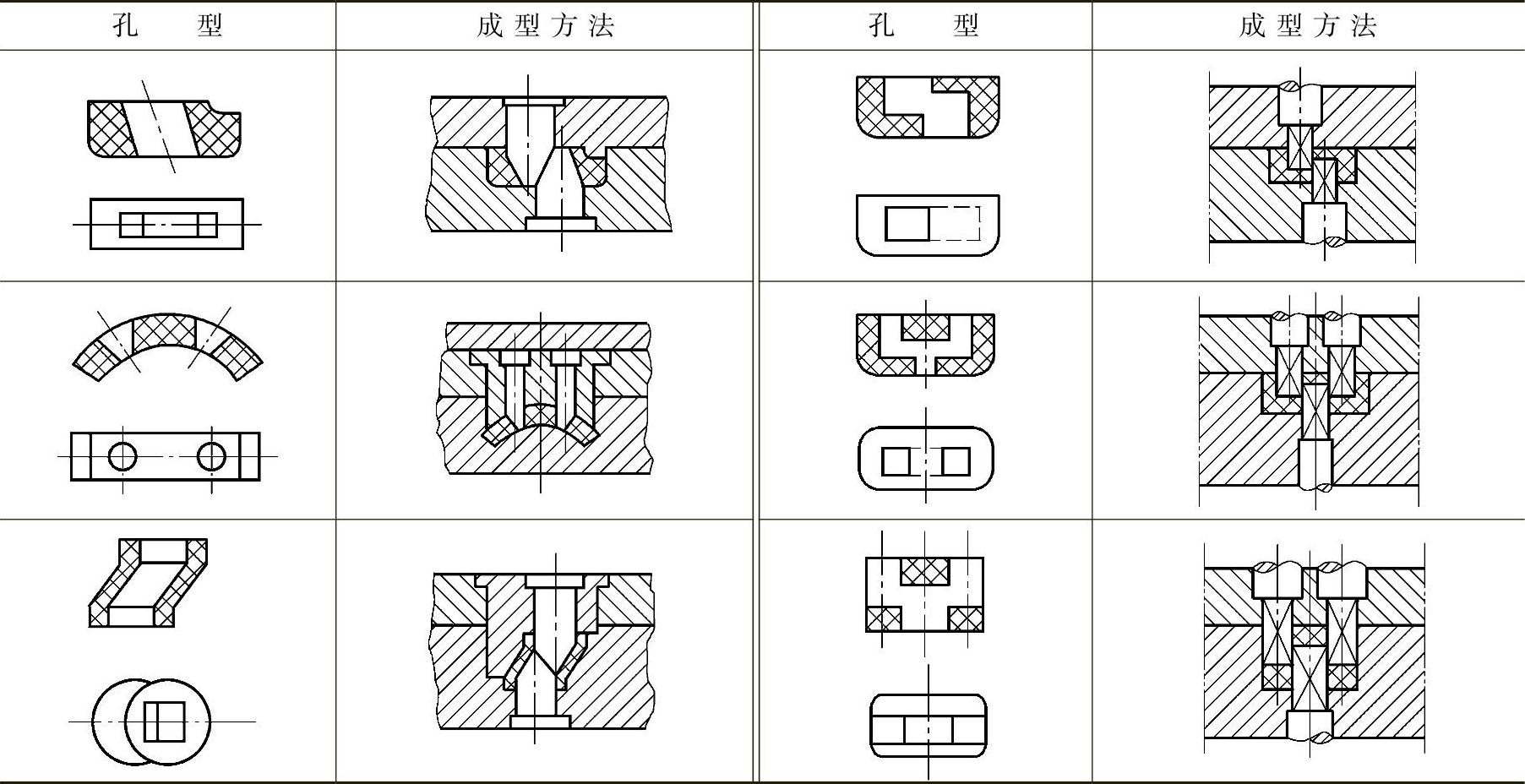 | 孔　　型 | 成型方法 | 孔　　型 | 成型方法 |
|---|---|---|---|
| | | | |
| | | | |
| | | | |