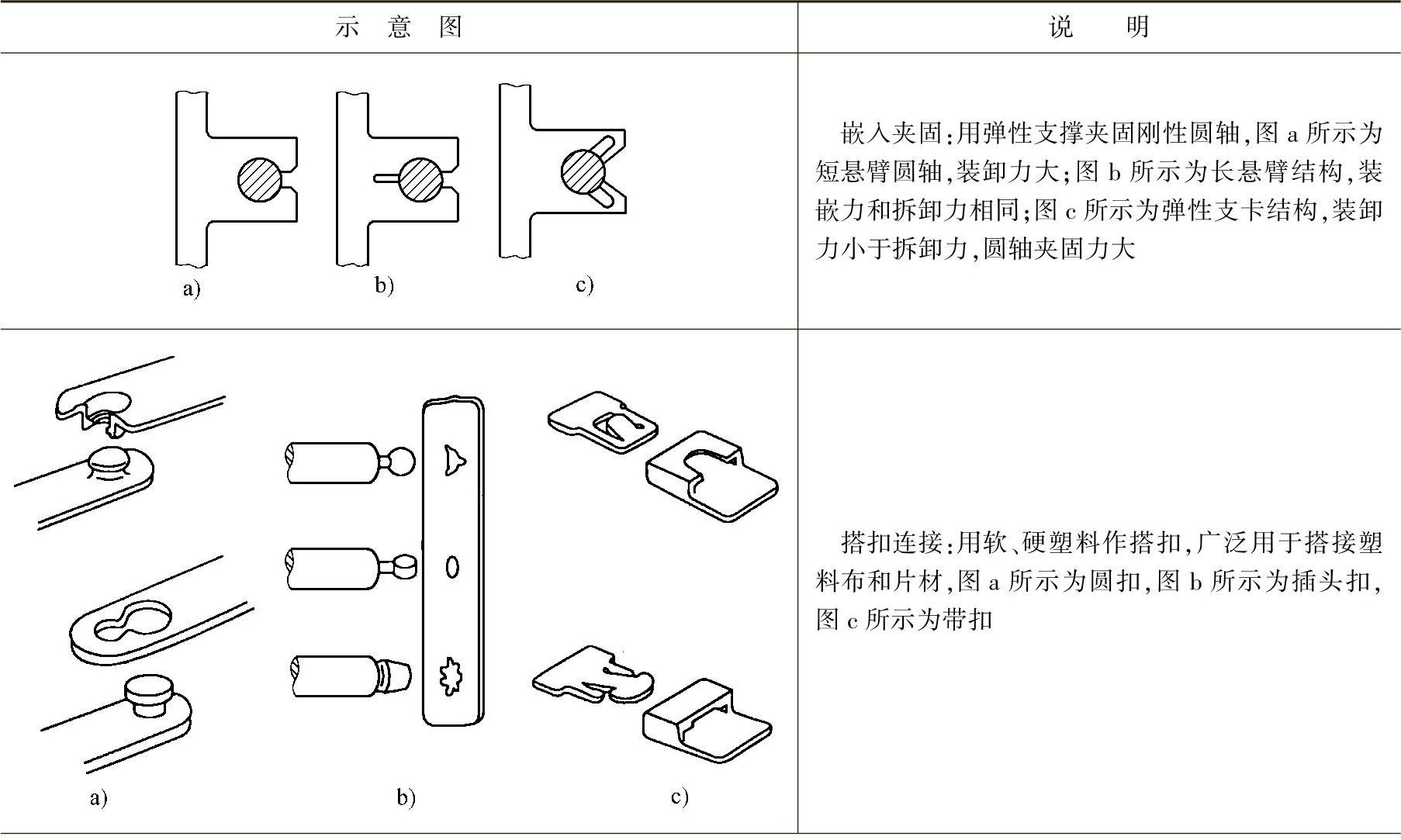 | 示 意 图 | 说 明 |
|---|---|
| a) b) c) | 嵌入夹固：用弹性支撑夹固刚性圆轴，图 a 所示为短悬臂圆轴，装卸力大；图 b 所示为长悬臂结构，装嵌力和拆卸力相同；图 c 所示为弹性支卡结构，装卸力小于拆卸力，圆轴夹固力大 |
| a) b) c) | 搭扣连接：用软、硬塑料作搭扣，广泛用于搭接塑料布和片材，图 a 所示为圆扣，图 b 所示为插头扣，图 c 所示为带扣 |