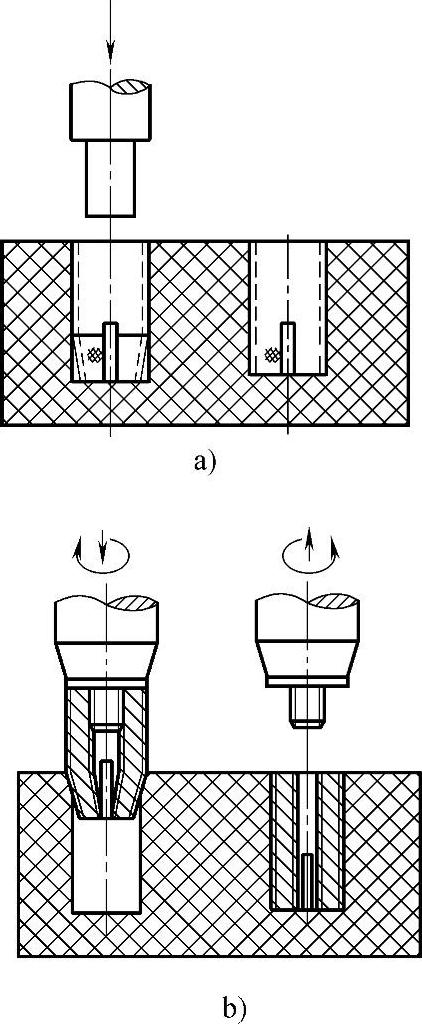 a)

b)