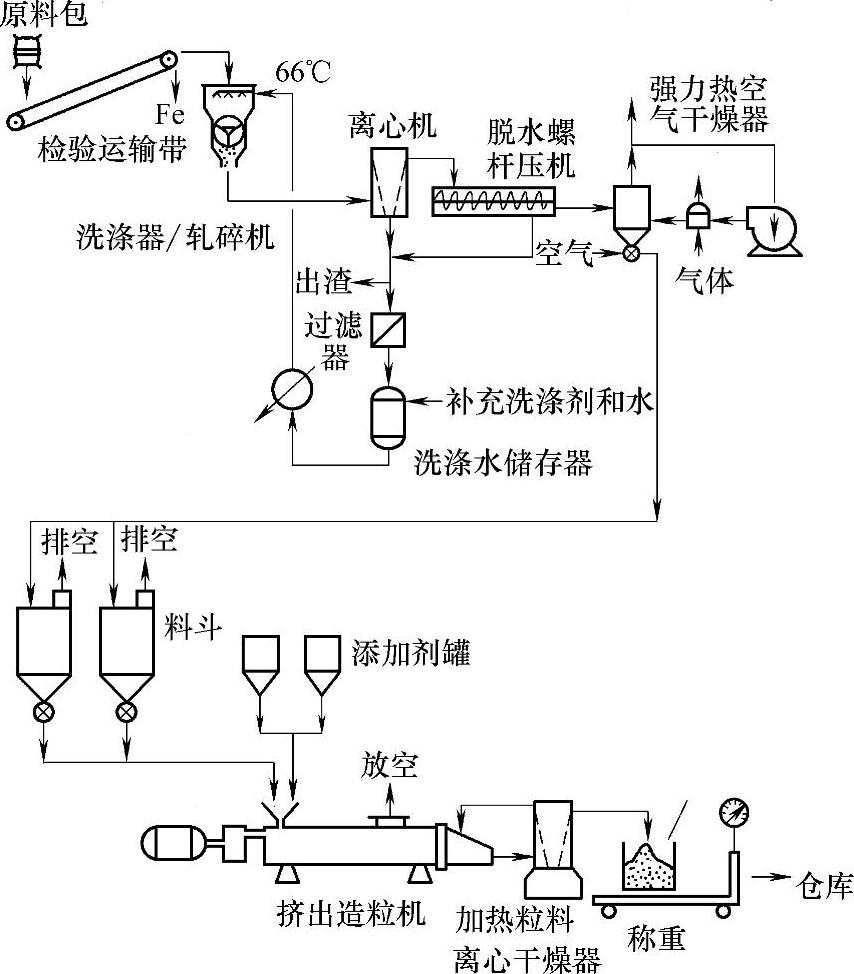 原料包

Fe

检验运输带

66℃

洗涤器/轧碎机

离心机

脱水螺杆压机

强力热空气干燥器

空气

气体

出渣

过滤器

补充洗涤剂和水

洗涤水储存器

排空

排空

料斗

添加剂罐

放空

挤出造粒机

加热粒料离心干燥器

称重

仓库