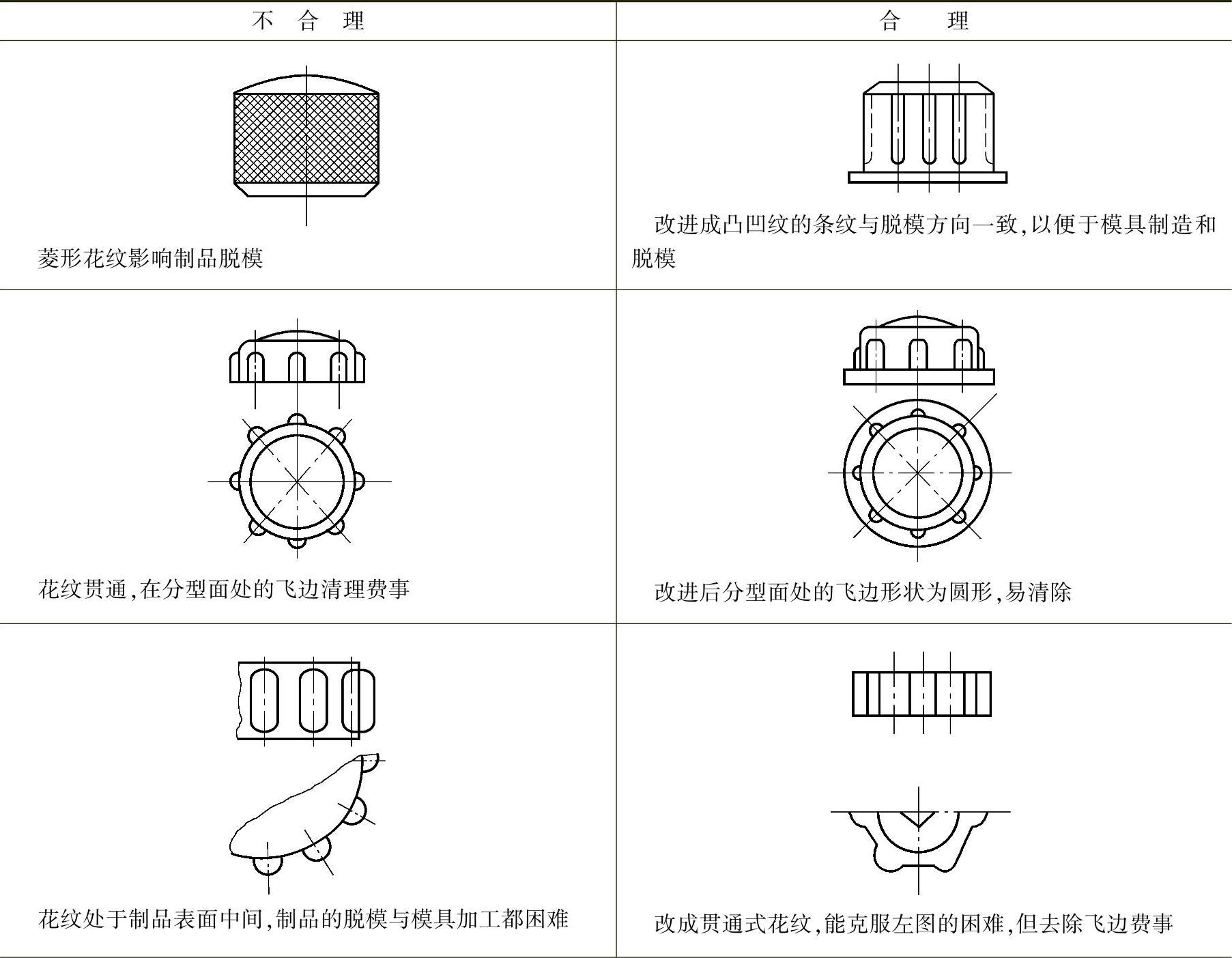 | 不 合 理 | 合 理 |
|---|---|
| 菱形花纹影响制品脱模 | 改进成凸凹纹的条纹与脱模方向一致,以便于模具制造和脱模 |
| 花纹贯通,在分型面处的飞边清理费事 | 改进后分型面处的飞边形状为圆形,易清除 |
| 花纹处于制品表面中间,制品的脱模与模具加工都困难 | 改成贯通式花纹,能克服左图的困难,但去除飞边费事 |