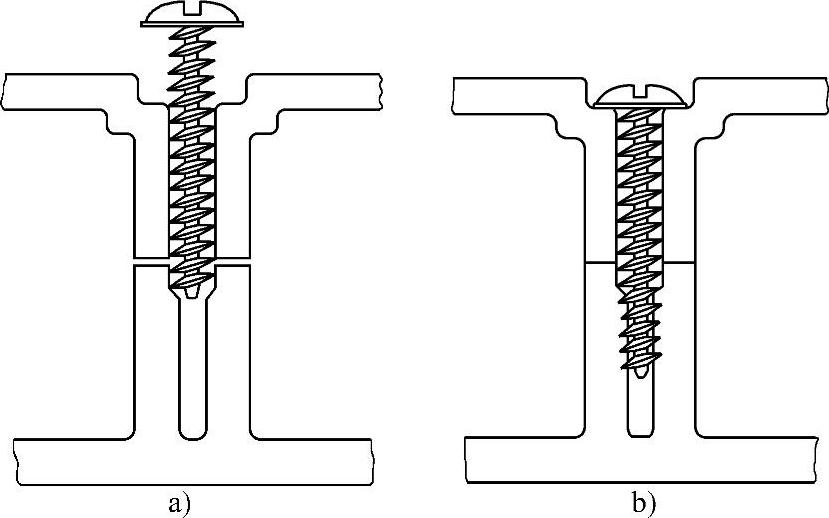 a)

b)