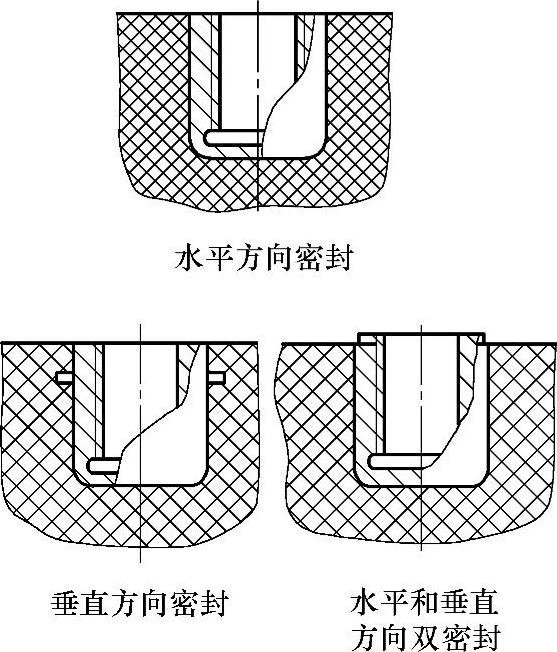 水平方向密封

垂直方向密封

水平和垂直方向双密封