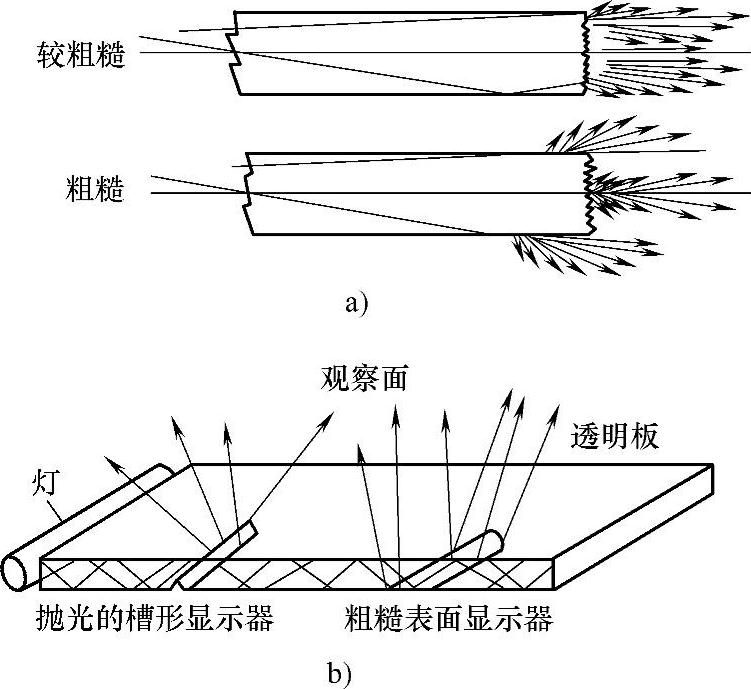 较粗糙

粗糙

a)

观察面

透明板

灯

抛光的槽形显示器

粗糙表面显示器

b)