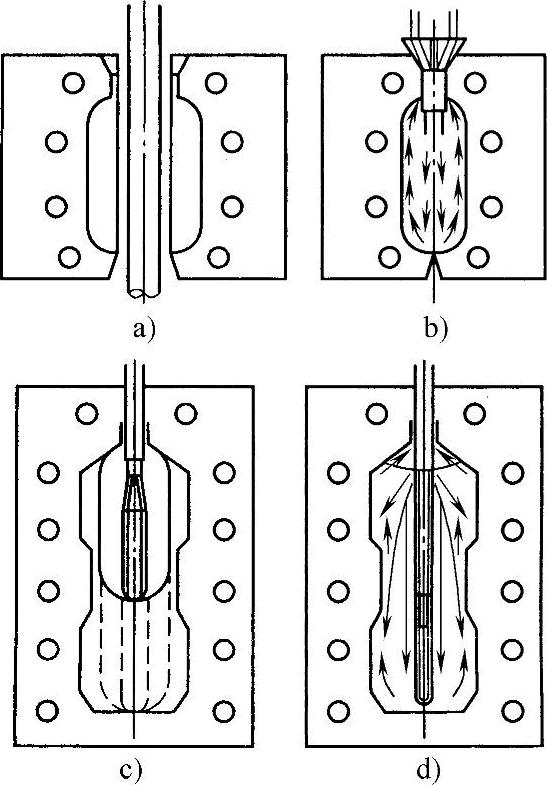 a)

b)

c)

d)