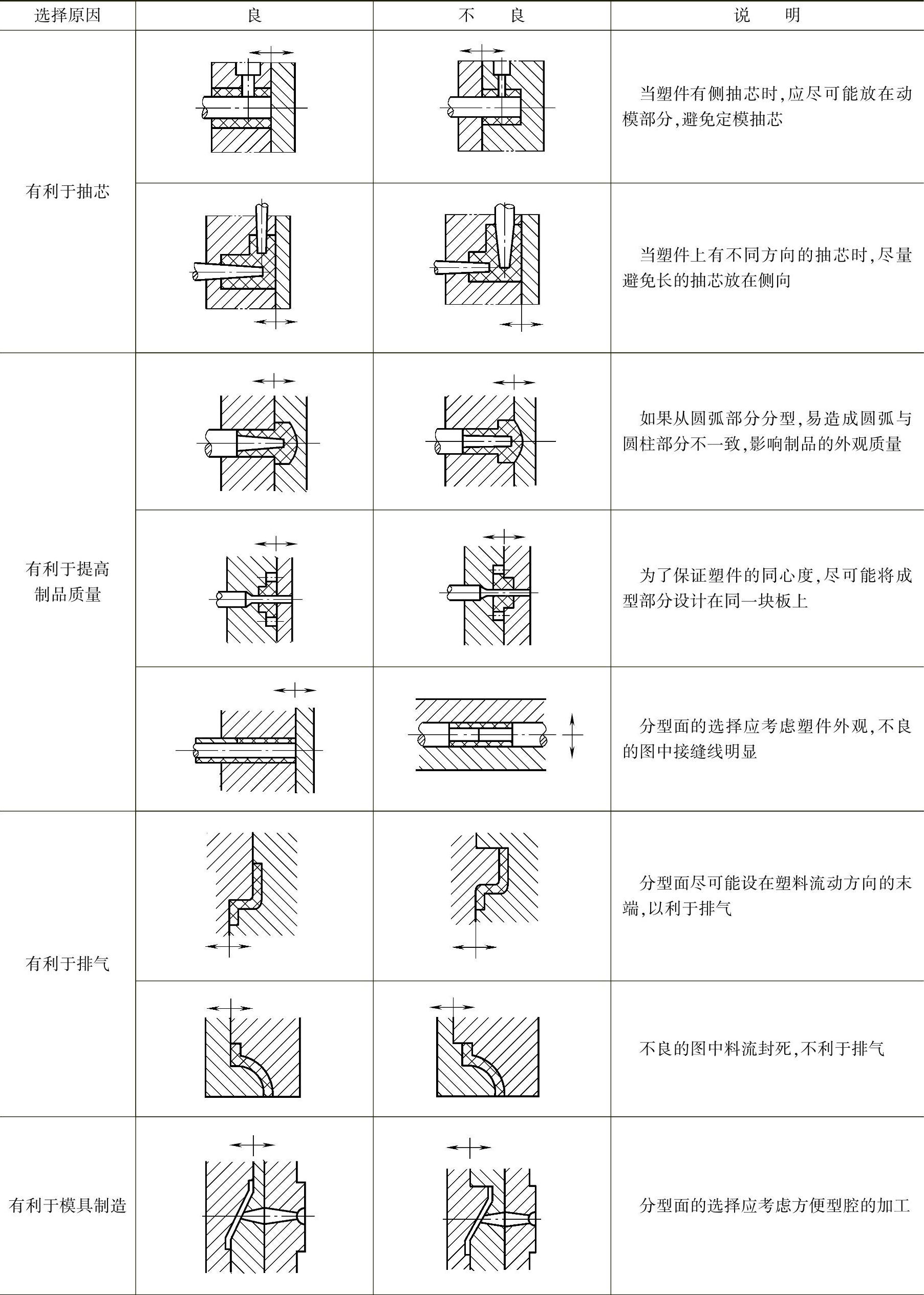 | 选择原因 | 良 | 不　良 | 说　明 |
|---|---|---|---|
| 有利于抽芯 | | | 当塑件有侧抽芯时,应尽可能放在动模部分,避免定模抽芯 |
| | | | 当塑件上有不同方向的抽芯时,尽量避免长的抽芯放在侧向 |
| 有利于提高制品质量 | | | 如果从圆弧部分分型,易造成圆弧与圆柱部分不一致,影响制品的外观质量 |
| | | | 为了保证塑件的同心度,尽可能将成型部分设计在同一块板上 |
| | | | 分型面的选择应考虑塑件外观,不良的图中接缝线明显 |
| 有利于排气 | | | 分型面尽可能设在塑料流动方向的末端,以利于排气 |
| | | | 不良的图中料流封死,不利于排气 |
| 有利于模具制造 | | | 分型面的选择应考虑方便型腔的加工 |