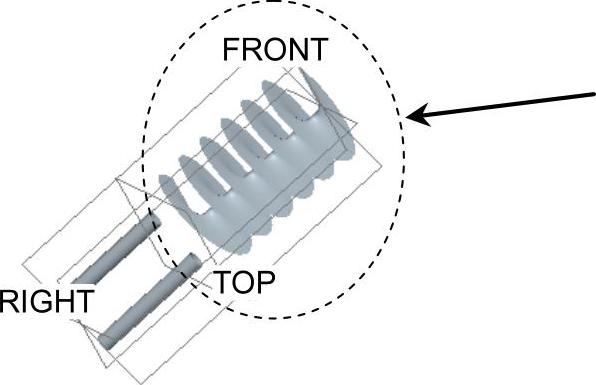 FRONT

TOP

RIGHT