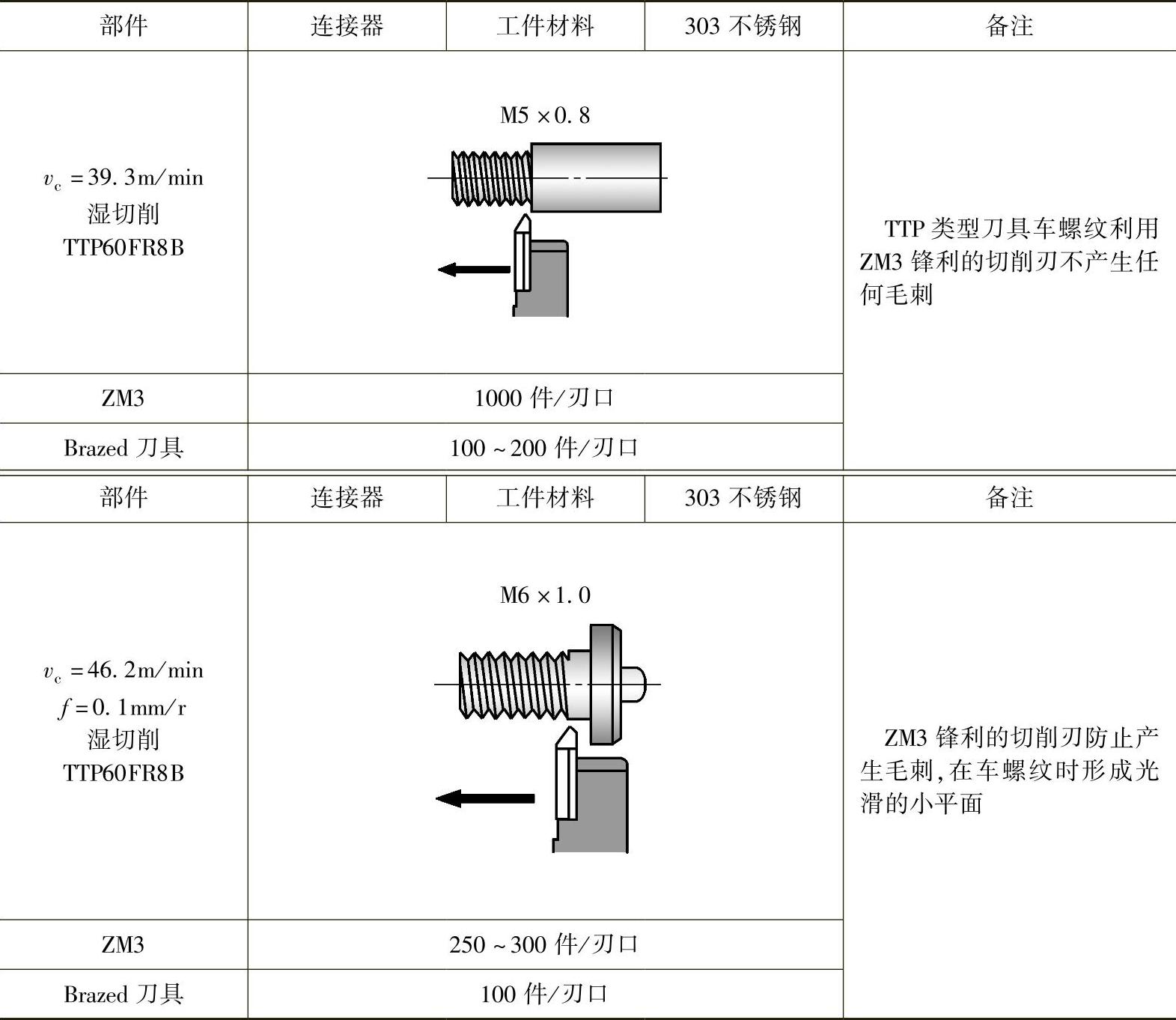 | 部件 | 连接器 | 工件材料 | 303 不锈钢 | 备注 |
|---|---|---|---|---|
| $v_c = 39.3$m/min 湿切削 TTP60FR8B | M5 × 0.8 | | | TTP 类型刀具车螺纹利用 ZM3 锋利的切削刃不产生任何毛刺 |
| ZM3 | 1000 件/刃口 | | | |
| Brazed 刀具 | 100 ~ 200 件/刃口 | | | |

| 部件 | 连接器 | 工件材料 | 303 不锈钢 | 备注 |
|---|---|---|---|---|
| $v_c = 46.2$m/min $f = 0.1$mm/r 湿切削 TTP60FR8B | M6 × 1.0 | | | ZM3 锋利的切削刃防止产生毛刺，在车螺纹时形成光滑的小平面 |
| ZM3 | 250 ~ 300 件/刃口 | | | |
| Brazed 刀具 | 100 件/刃口 | | | |