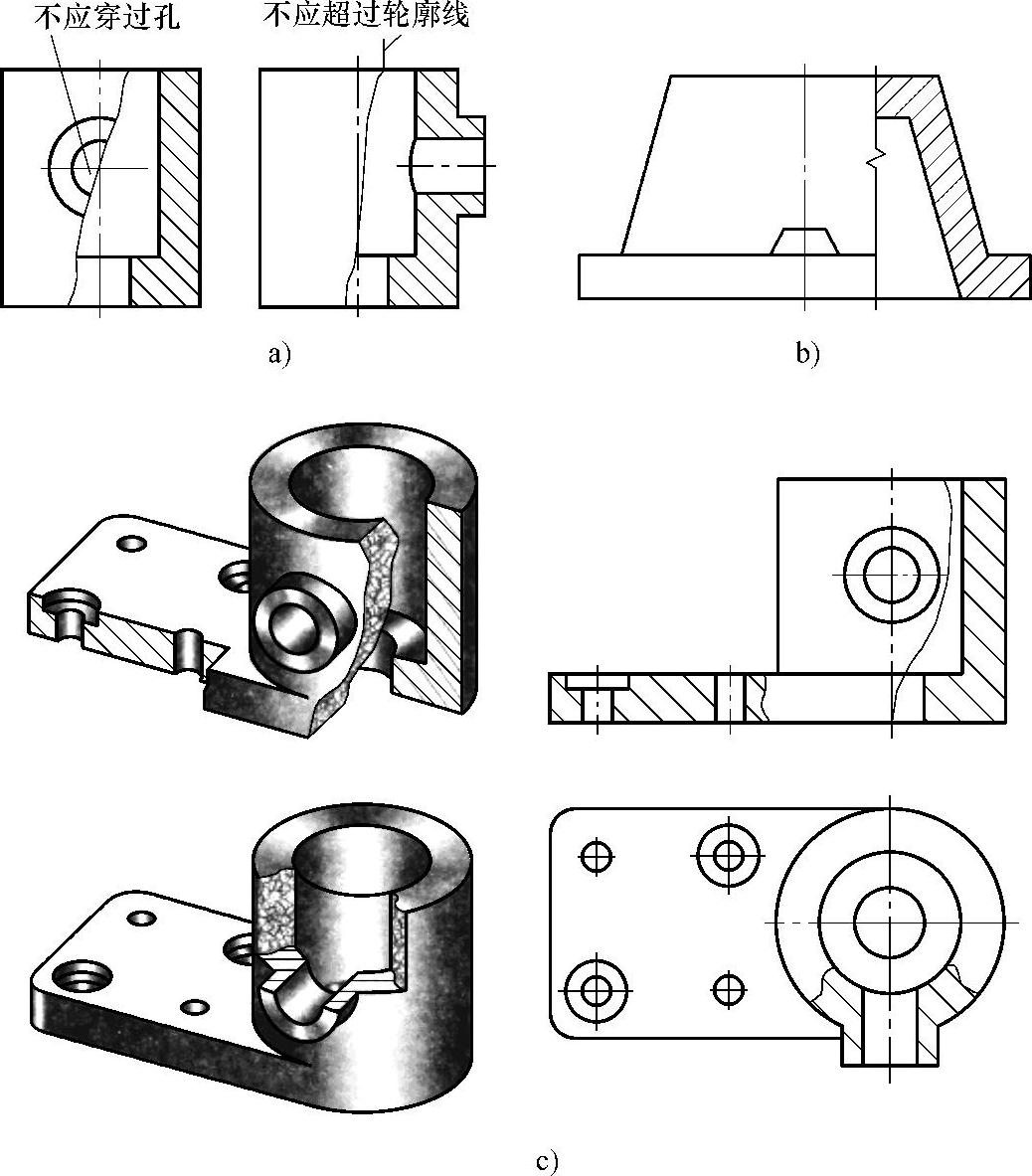 不应穿过孔

不应超过轮廓线

a)

b)

c)