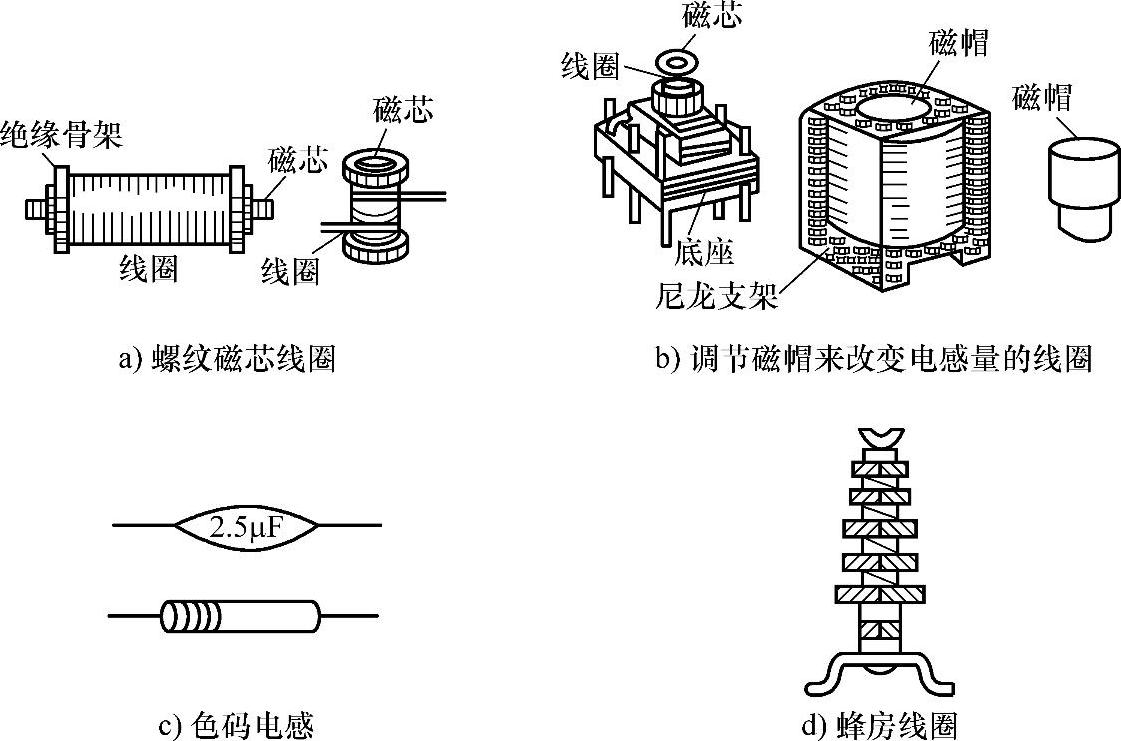 绝缘骨架
磁芯
磁芯
线圈
线圈
a) 螺纹磁芯线圈

磁芯
线圈
磁帽
磁帽
底座
尼龙支架
b) 调节磁帽来改变电感量的线圈

2.5μF
c) 色码电感

d) 蜂房线圈