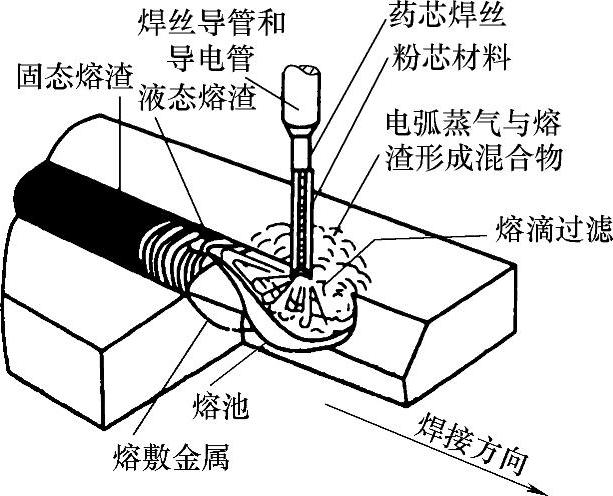 焊丝导管和导电管
药芯焊丝
粉芯材料
固态熔渣
液态熔渣
电弧蒸气与熔渣形成混合物
熔滴过滤
熔池
熔敷金属
焊接方向