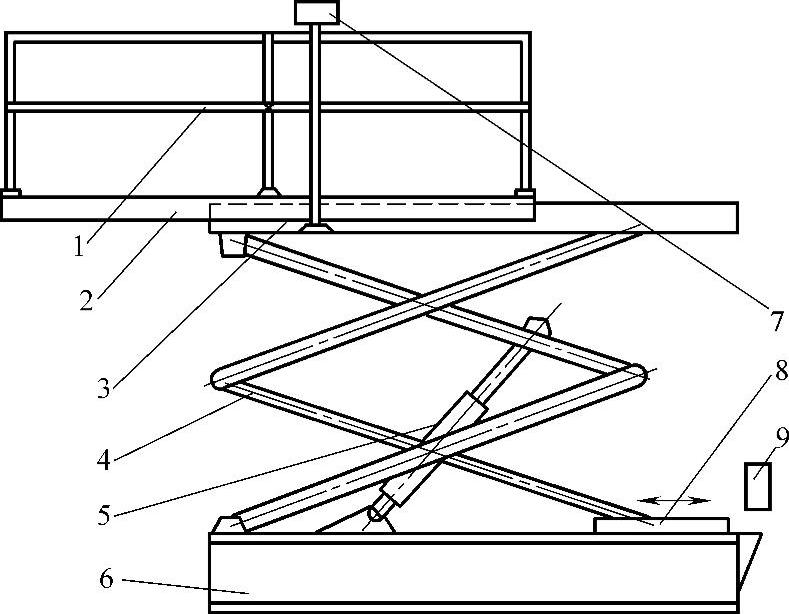 1
2
3
4
5
6
7
8
9