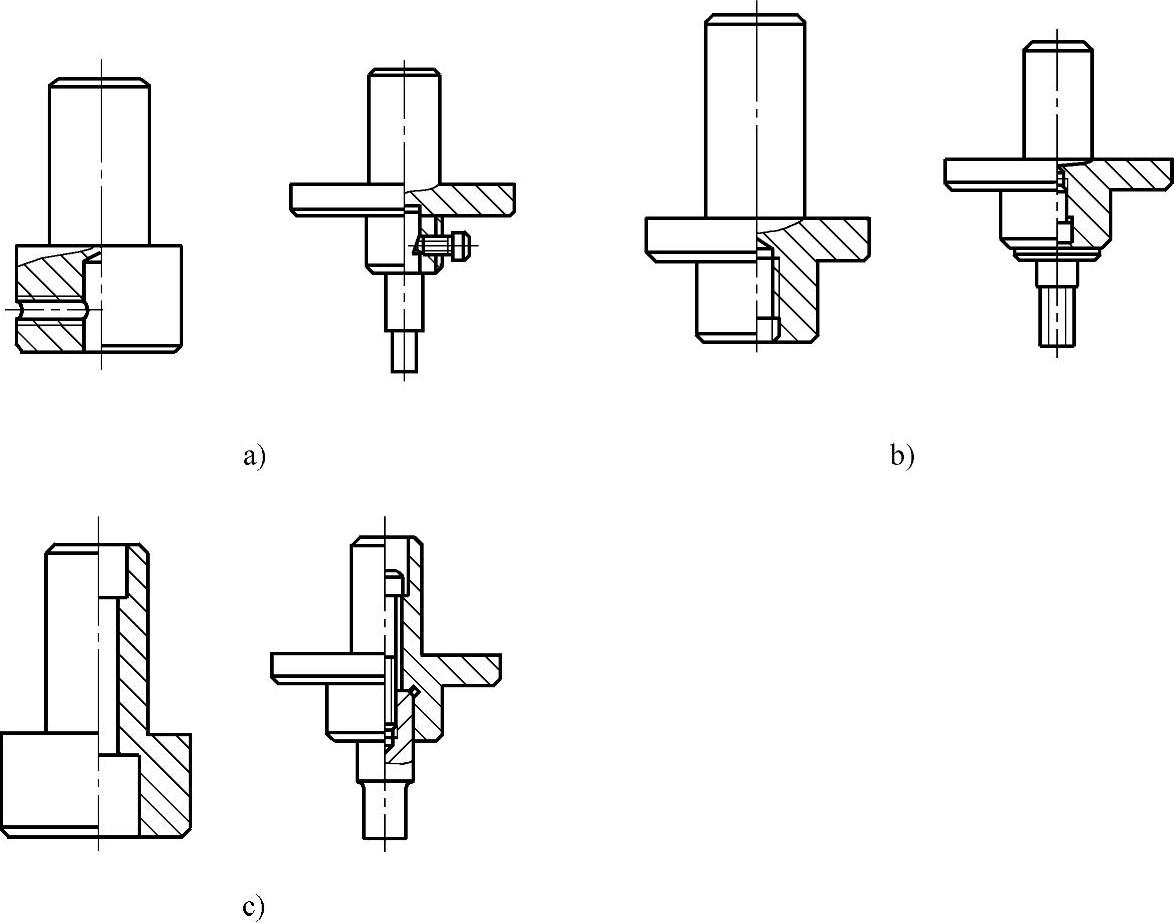 a)

b)

c)