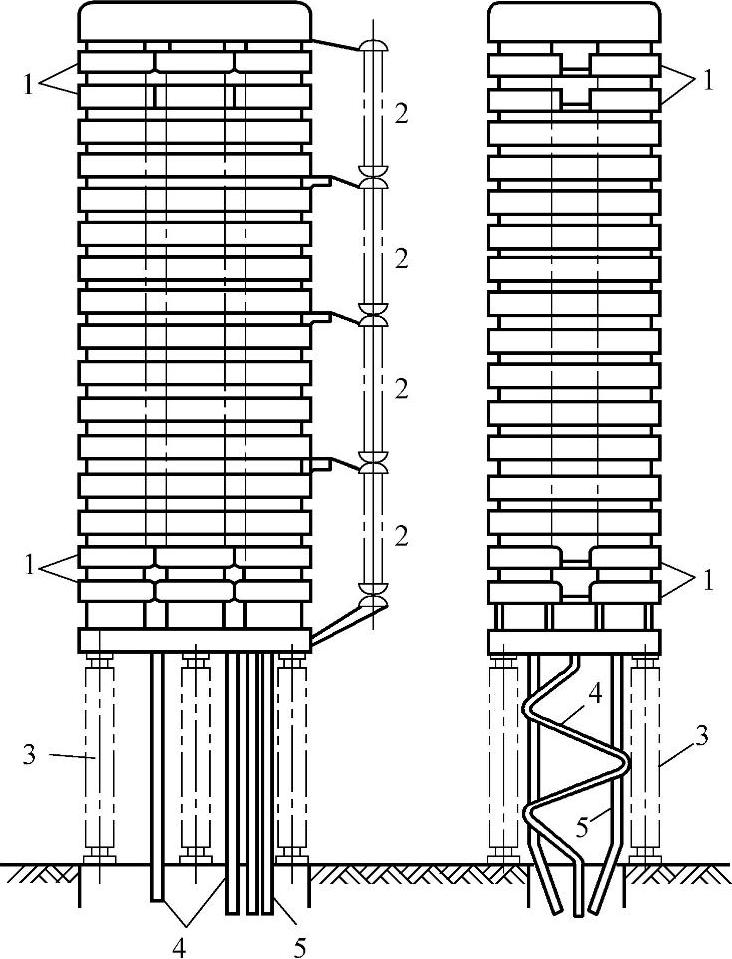 1
2
2
2
2
1
3
4
5
1
1
4
3
5