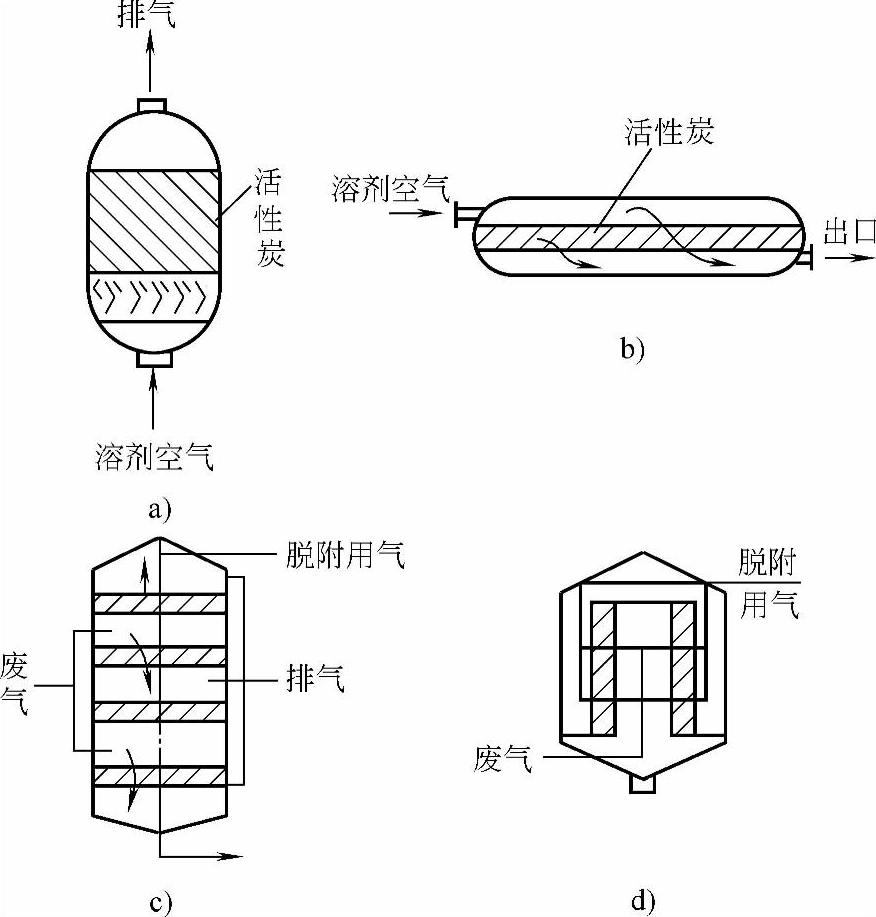 排气

活性炭

溶剂空气

a)

活性炭

溶剂空气

出口

b)

脱附用气

废气

排气

c)

脱附用气

废气

d)