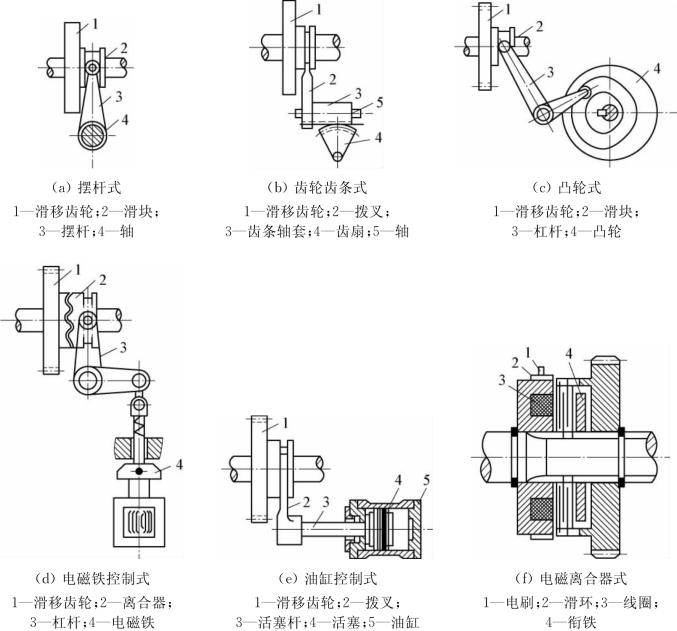 1
2
3
4

(a) 摆杆式
1—滑移齿轮；2—滑块；
3—摆杆；4—轴

1
2
3
5
4

(b) 齿轮齿条式
1—滑移齿轮；2—拨叉；
3—齿条轴套；4—齿扇；5—轴

1
2
3
4

(c) 凸轮式
1—滑移齿轮；2—滑块；
3—杠杆；4—凸轮

1
2
3
4

(d) 电磁铁控制式
1—滑移齿轮；2—离合器；
3—杠杆；4—电磁铁

1
2
3
4
5

(e) 油缸控制式
1—滑移齿轮；2—拨叉；
3—活塞杆；4—活塞；5—油缸

1
2
3
4

(f) 电磁离合器式
1—电刷；2—滑环；3—线圈；
4—衔铁