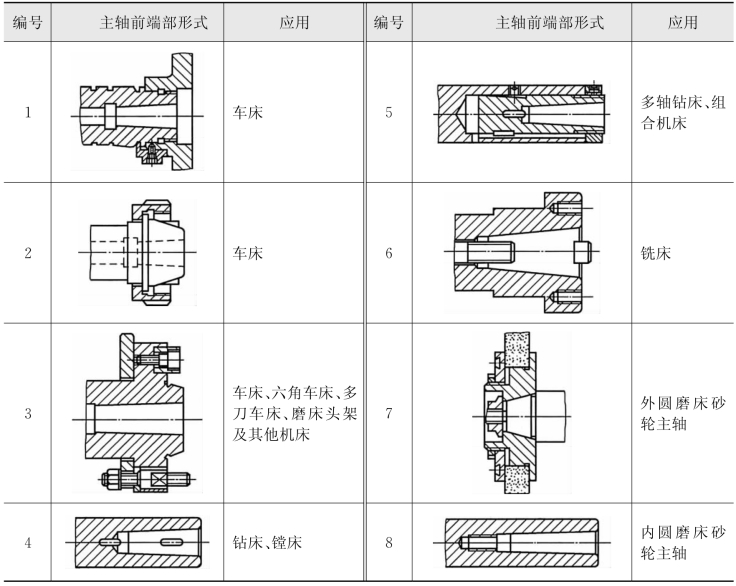 | 编号 | 主轴前端部形式 | 应用 | 编号 | 主轴前端部形式 | 应用 |
|---|---|---|---|---|---|
| 1 | | 车床 | 5 | | 多轴钻床、组合机床 |
| 2 | | 车床 | 6 | | 铣床 |
| 3 | | 车床、六角车床、多刀车床、磨床头架及其他机床 | 7 | | 外圆磨床砂轮主轴 |
| 4 | | 钻床、镗床 | 8 | | 内圆磨床砂轮主轴 |