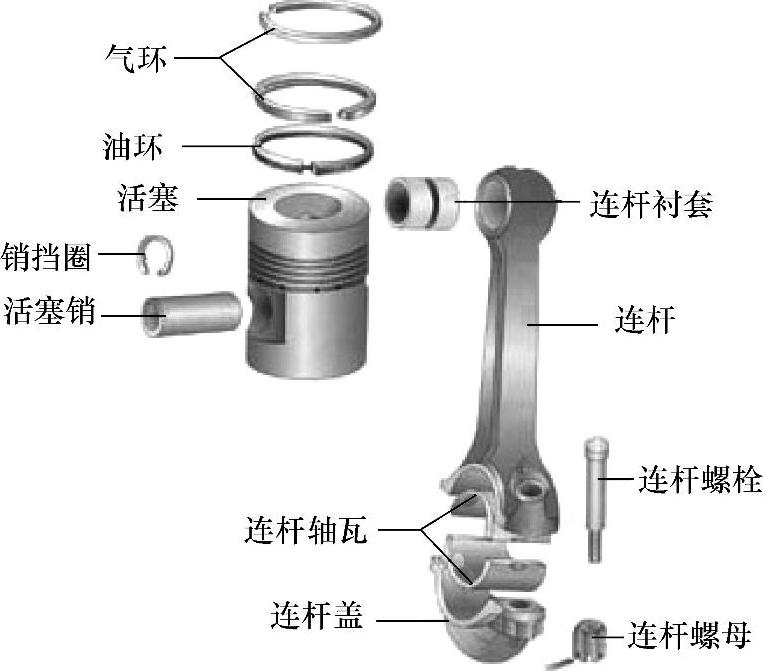 气环
油环
活塞
销挡圈
活塞销
连杆衬套
连杆
连杆螺栓
连杆轴瓦
连杆盖
连杆螺母