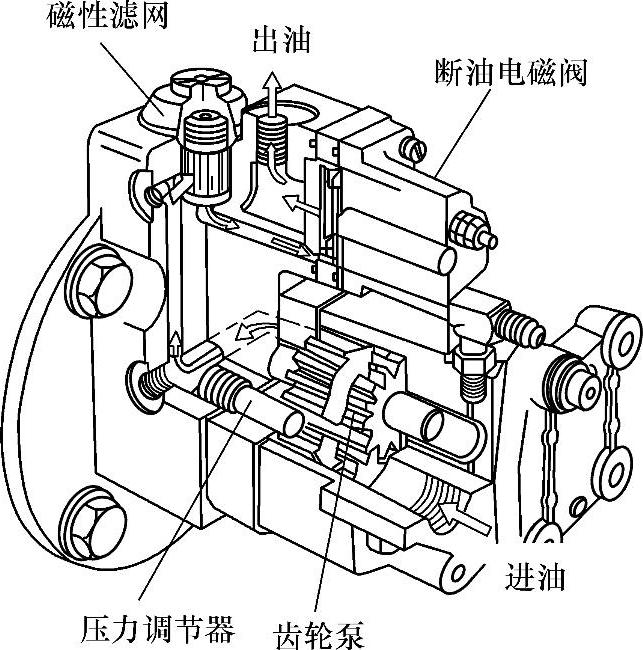 磁性滤网

出油

断油电磁阀

进油

压力调节器

齿轮泵