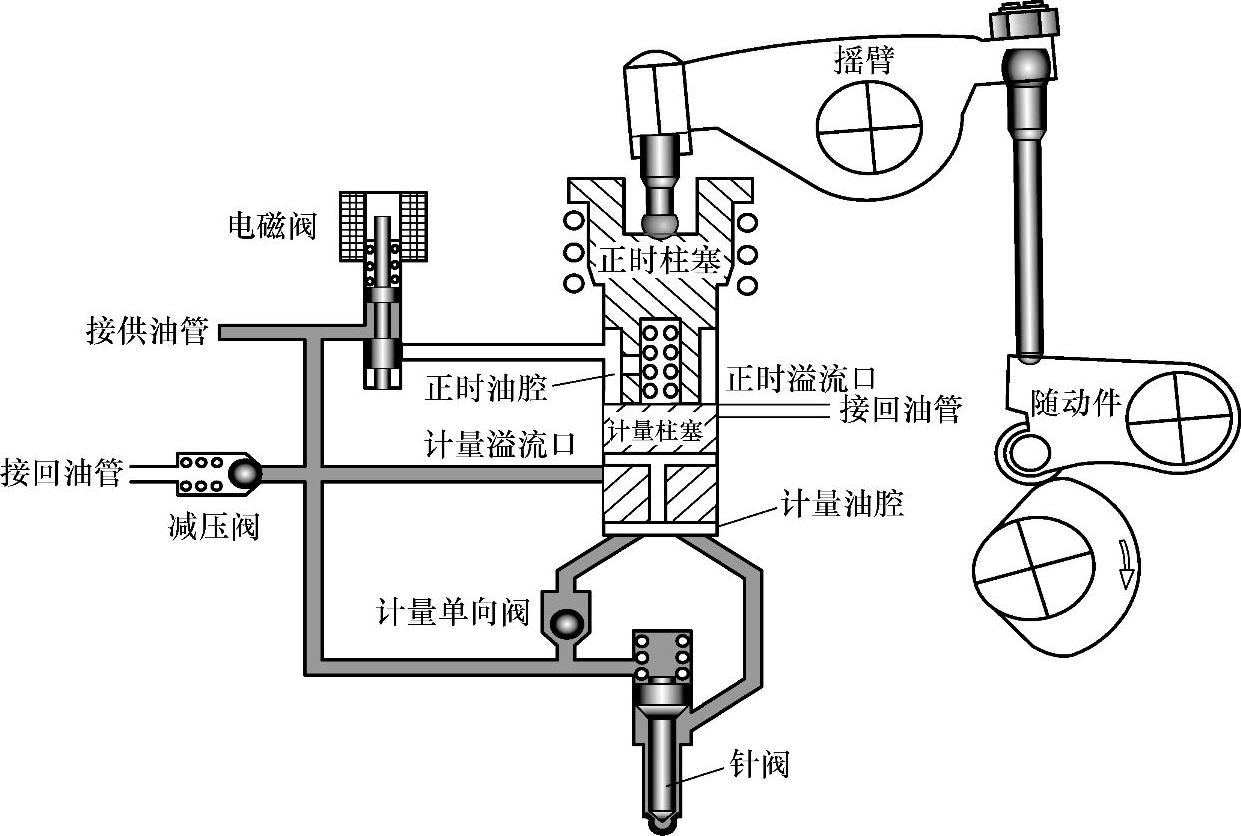 摇臂
电磁阀
正时柱塞
接供油管
正时油腔
正时溢流口
接回油管
随动件
计量柱塞
计量溢流口
接回油管
减压阀
计量油腔
计量单向阀
针阀