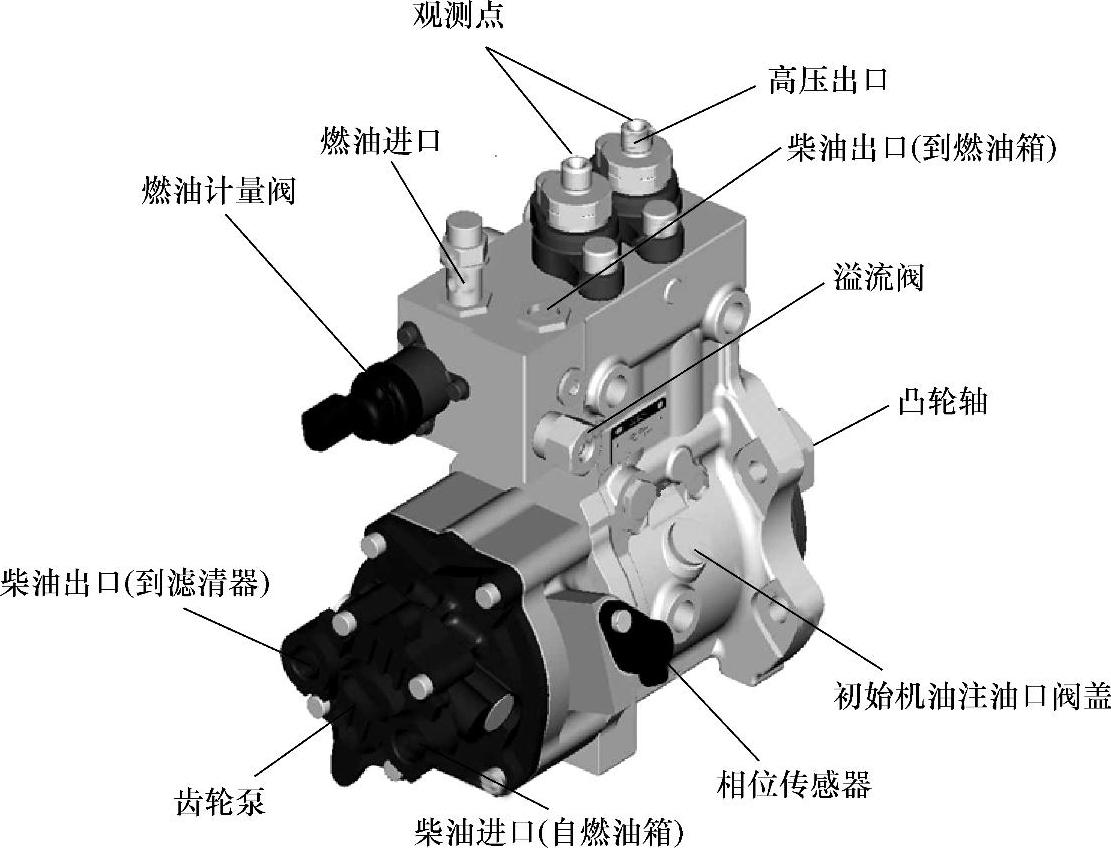 观测点
高压出口
燃油进口
柴油出口(到燃油箱)
燃油计量阀
溢流阀
凸轮轴
柴油出口(到滤清器)
初始机油注油口阀盖
相位传感器
齿轮泵
柴油进口(自燃油箱)