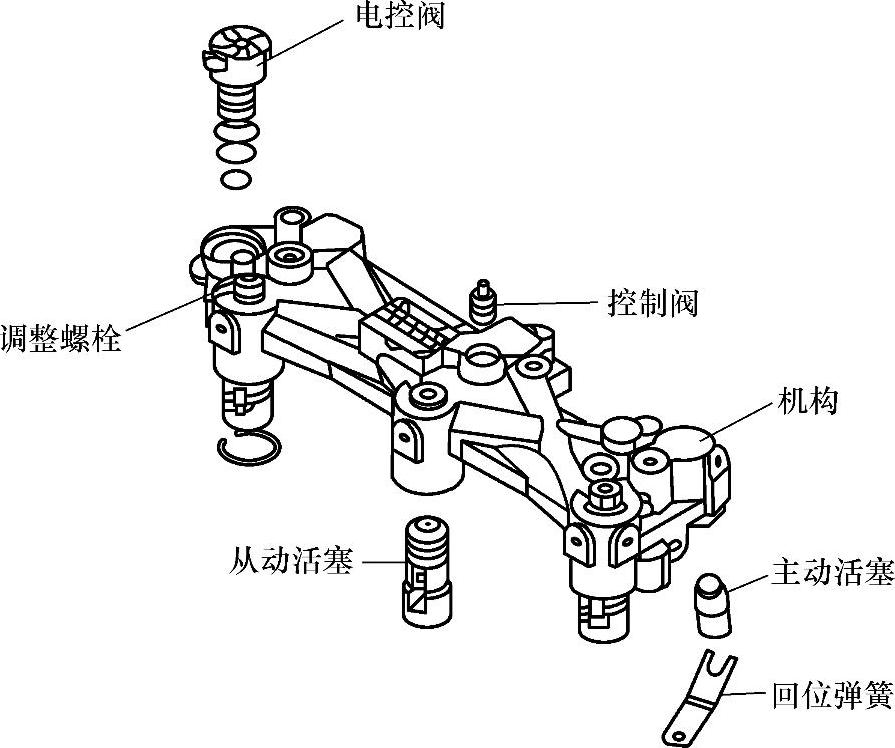 电控阀

控制阀

调整螺栓

机构

从动活塞

主动活塞

回位弹簧