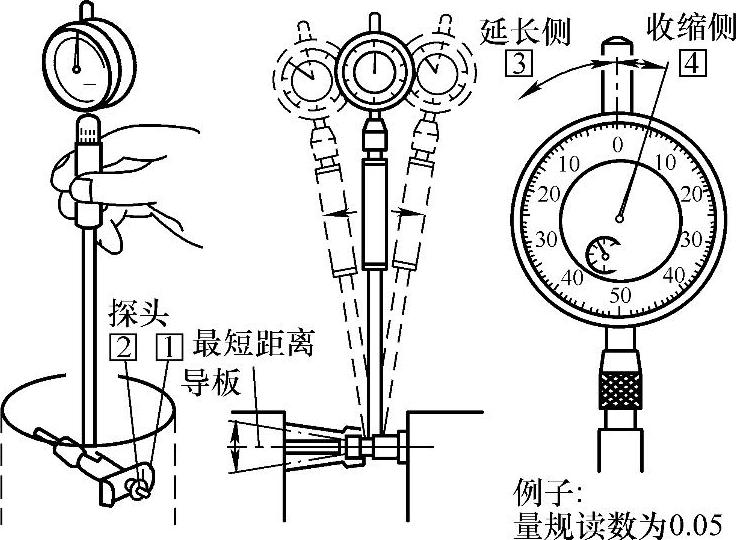 延长侧
3
收缩侧
4
0
10
10
20
20
30
30
40
40
50
探头
2
1
最短距离
导板
例子:
量规读数为0.05