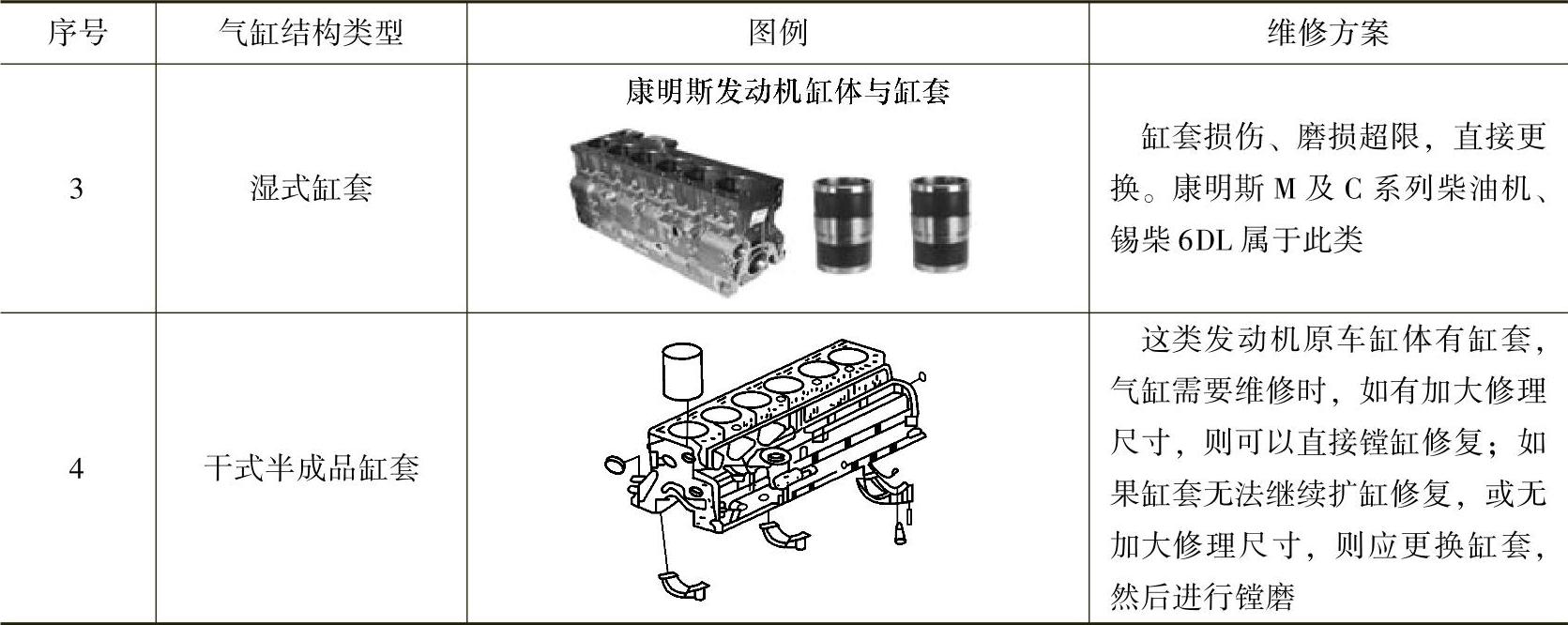 | 序号 | 气缸结构类型 | 图例 | 维修方案 |
|---|---|---|---|
| 3 | 湿式缸套 | 康明斯发动机缸体与缸套 | 缸套损伤、磨损超限，直接更换。康明斯 M 及 C 系列柴油机、锡柴 6DL 属于此类 |
| 4 | 干式半成品缸套 | | 这类发动机原车缸体有缸套，气缸需要维修时，如有加大修理尺寸，则可以直接镗缸修复；如果缸套无法继续扩缸修复，或无加大修理尺寸，则应更换缸套，然后进行镗磨 |