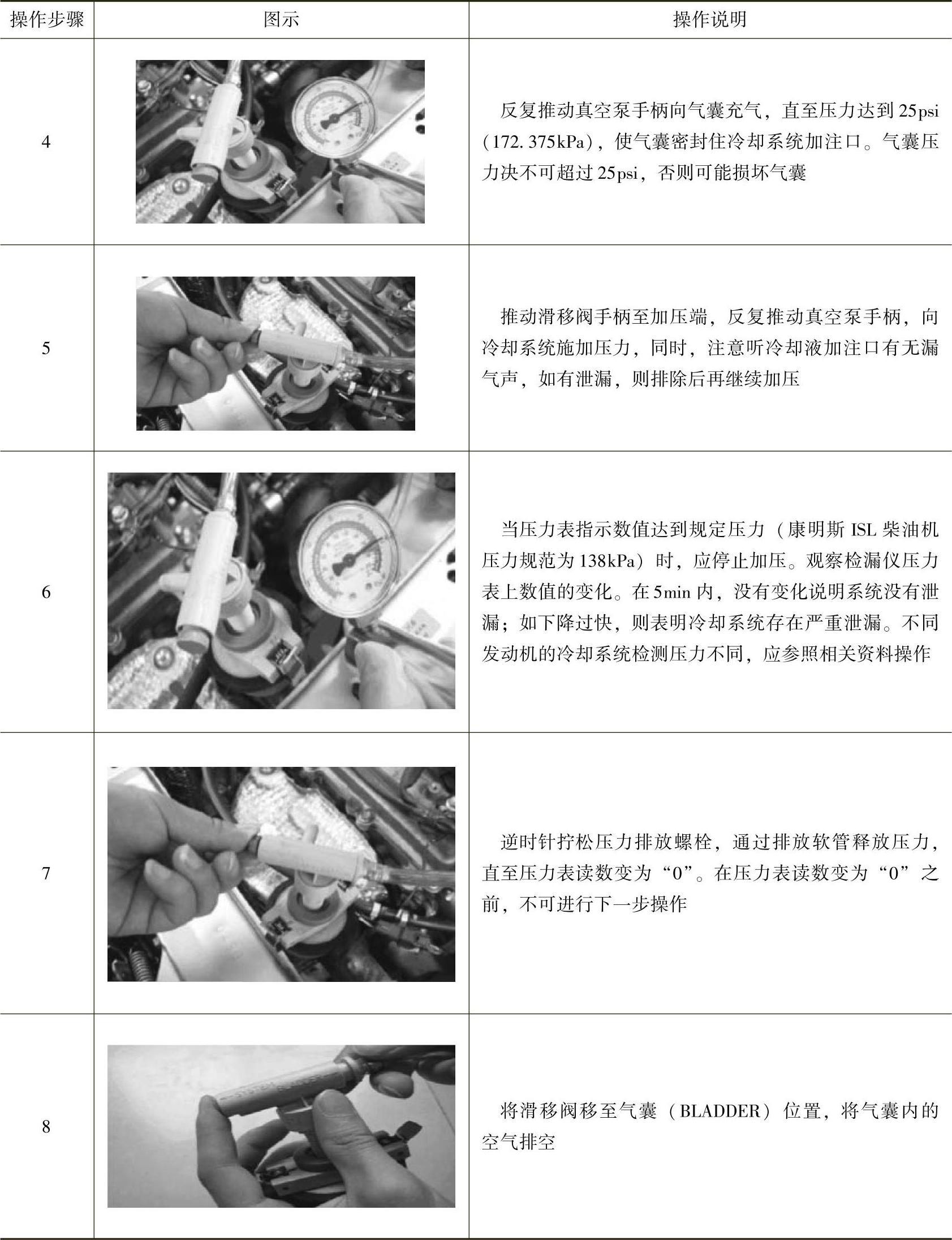 | 操作步骤 | 图示 | 操作说明 |
|---|---|---|
| 4 | | 反复推动真空泵手柄向气囊充气，直至压力达到25psi（172.375kPa），使气囊密封住冷却系统加注口。气囊压力决不可超过25psi，否则可能损坏气囊 |
| 5 | | 推动滑移阀手柄至加压端，反复推动真空泵手柄，向冷却系统施加压力，同时，注意听冷却液加注口有无漏气声，如有泄漏，则排除后再继续加压 |
| 6 | | 当压力表指示数值达到规定压力（康明斯ISL柴油机压力规范为138kPa）时，应停止加压。观察检漏仪压力表上数值的变化。在5min内，没有变化说明系统没有泄漏；如下降过快，则表明冷却系统存在严重泄漏。不同发动机的冷却系统检测压力不同，应参照相关资料操作 |
| 7 | | 逆时针拧松压力排放螺栓，通过排放软管释放压力，直至压力表读数变为“0”。在压力表读数变为“0”之前，不可进行下一步操作 |
| 8 | | 将滑移阀移至气囊（BLADDER）位置，将气囊内的空气排空 |