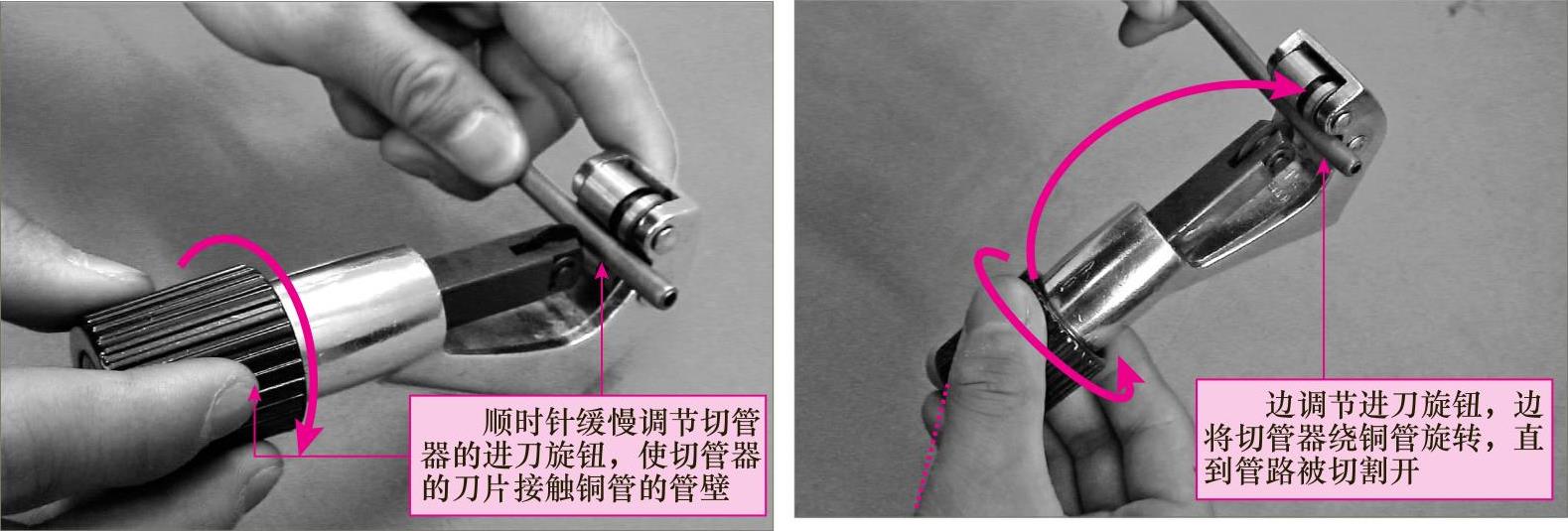 顺时针缓慢调节切管器的进刀旋钮，使切管器的刀片接触铜管的管壁

边调节进刀旋钮，边将切管器绕铜管旋转，直到管路被切割开