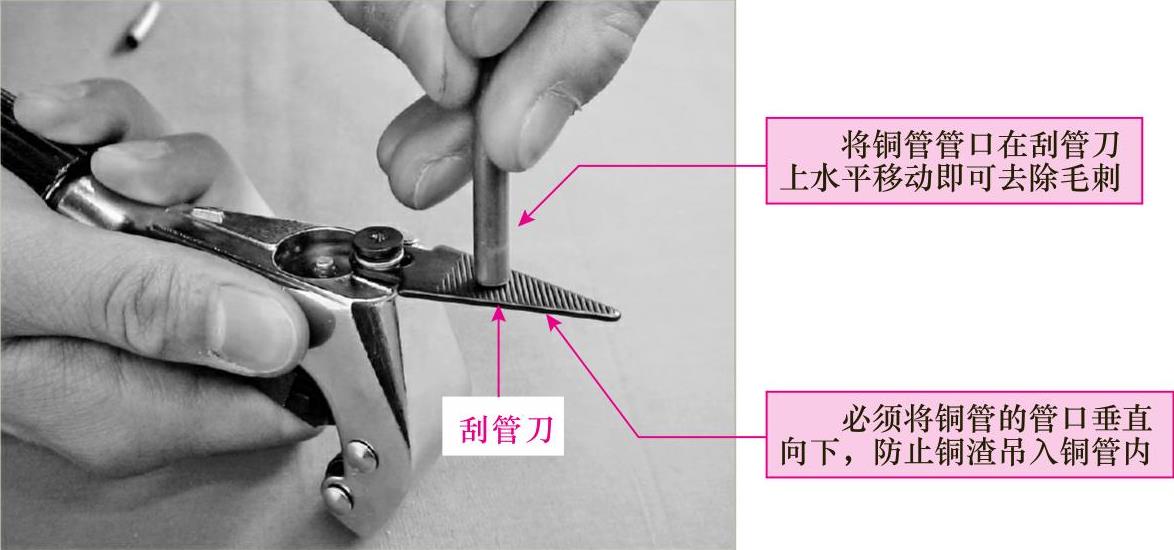 将铜管管口在刮管刀上水平移动即可去除毛刺

刮管刀

必须将铜管的管口垂直向下，防止铜渣吊入铜管内