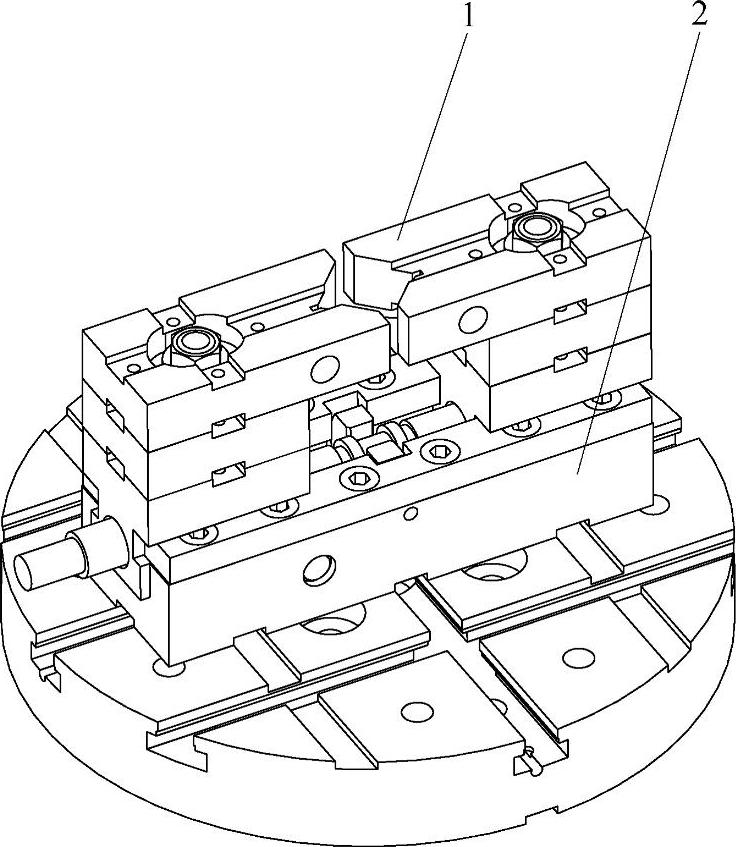 1
2