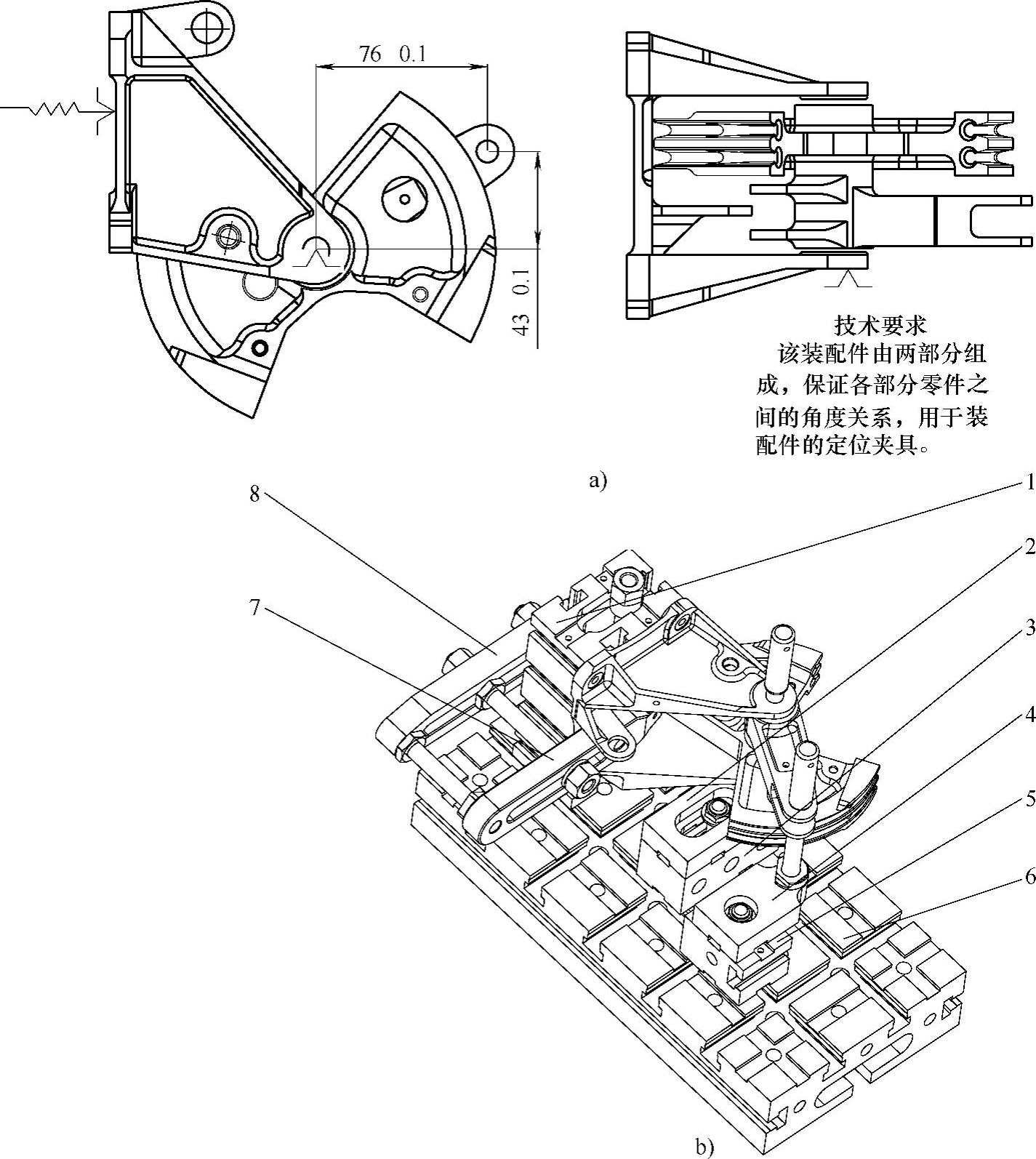 76 0.1

43 0.1

技术要求

该装配件由两部分组成，保证各部分零件之间的角度关系，用于装配件的定位夹具。

a)

8

7

1

2

3

4

5

6

b)