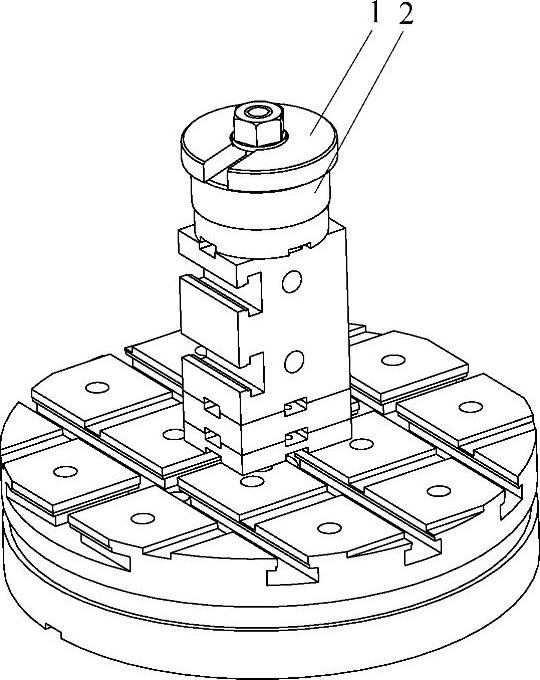 1 2