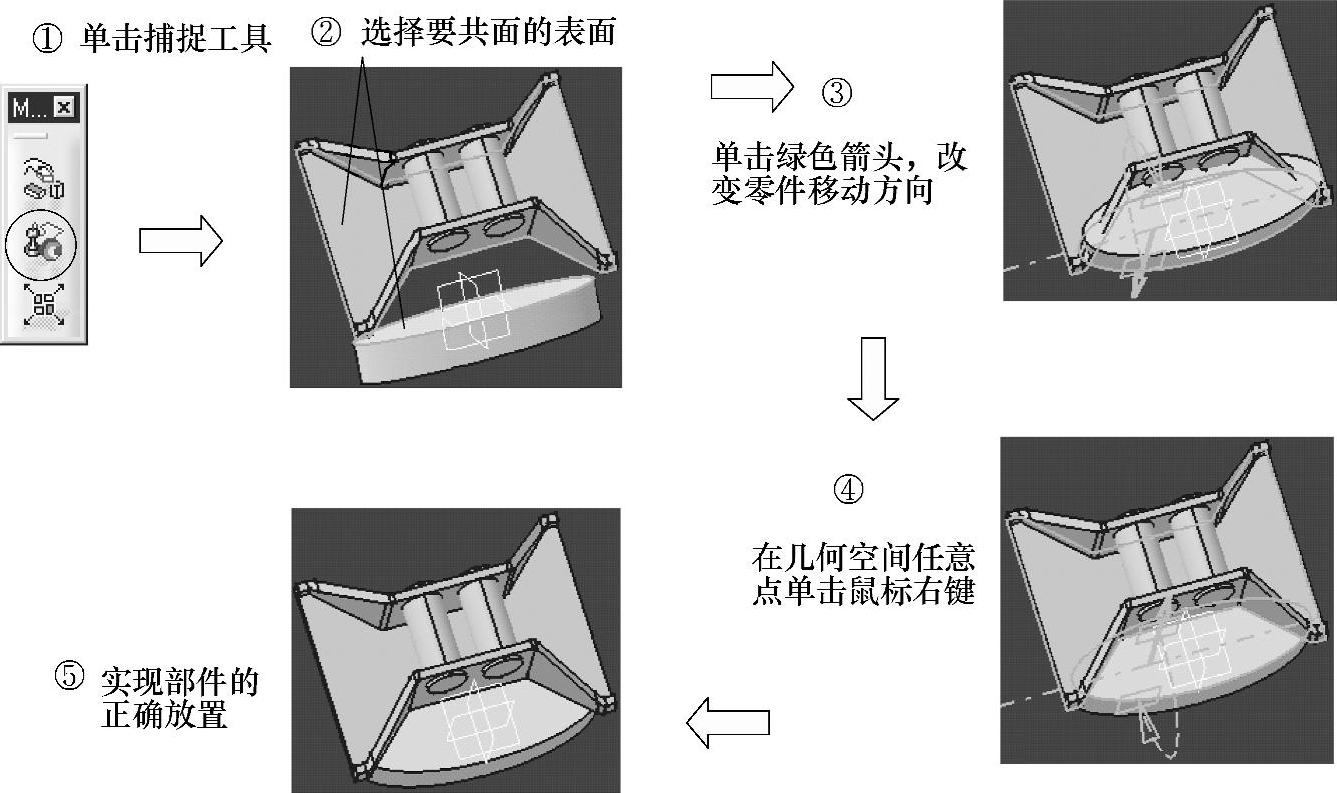 ① 单击捕捉工具

M...

② 选择要共面的表面

③

单击绿色箭头，改变零件移动方向

④

在几何空间任意点单击鼠标右键

⑤ 实现部件的正确放置