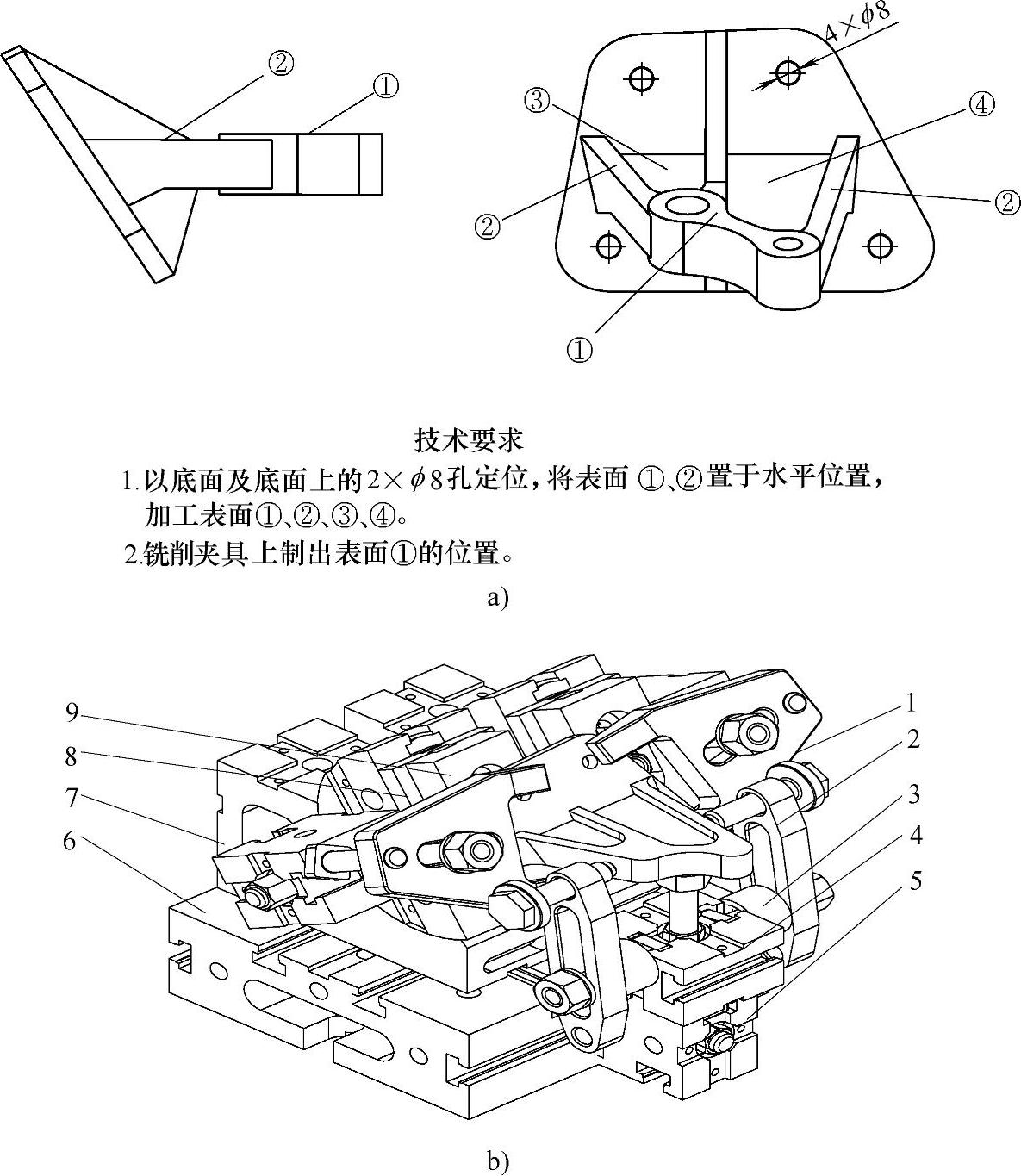 ②
①
$4\times\phi8$
③
④
②
②
①

技术要求

1.以底面及底面上的$2\times\phi8$孔定位，将表面 ①、②置于水平位置，加工表面①、②、③、④。

2.铣削夹具上制出表面①的位置。

a)

9
8
7
6
1
2
3
4
5

b)