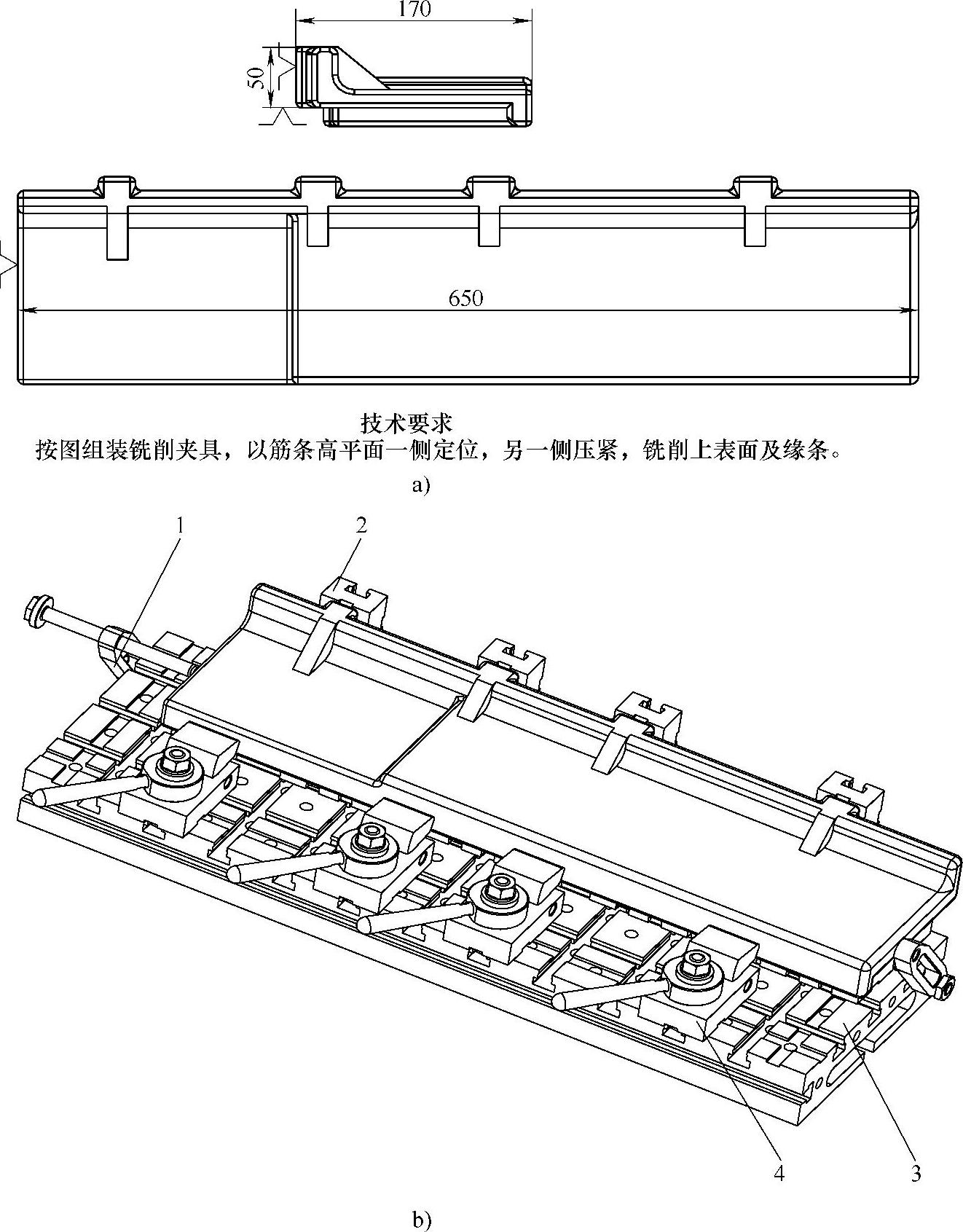 170

50

650

技术要求

按图组装铣削夹具，以筋条高平面一侧定位，另一侧压紧，铣削上表面及缘条。

a)

1

2

4

3

b)