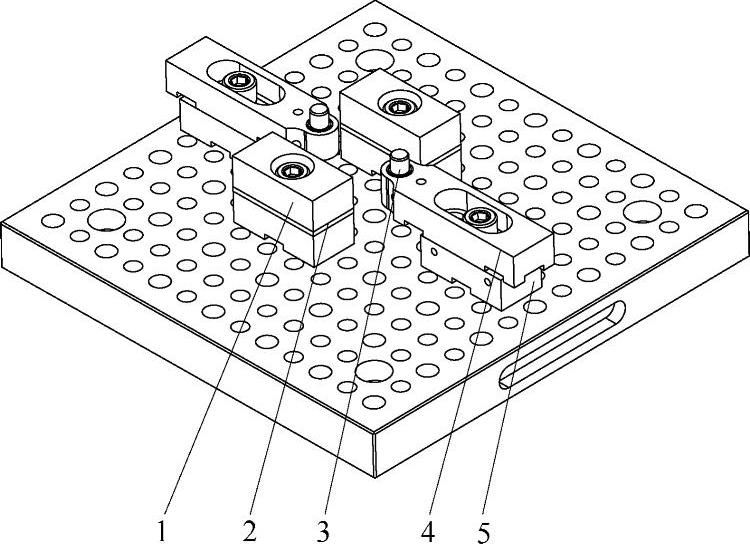 1 2 3 4 5