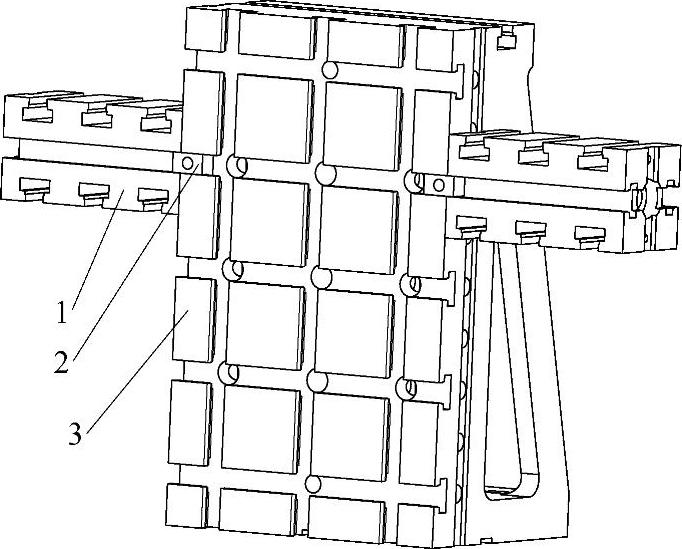 1
2
3