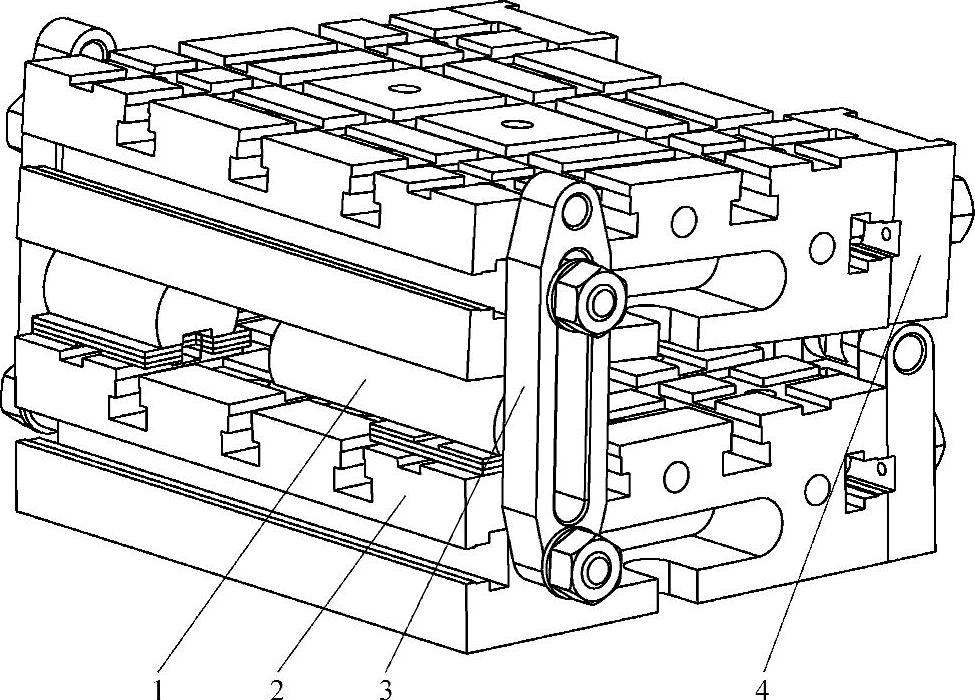 1 2 3 4