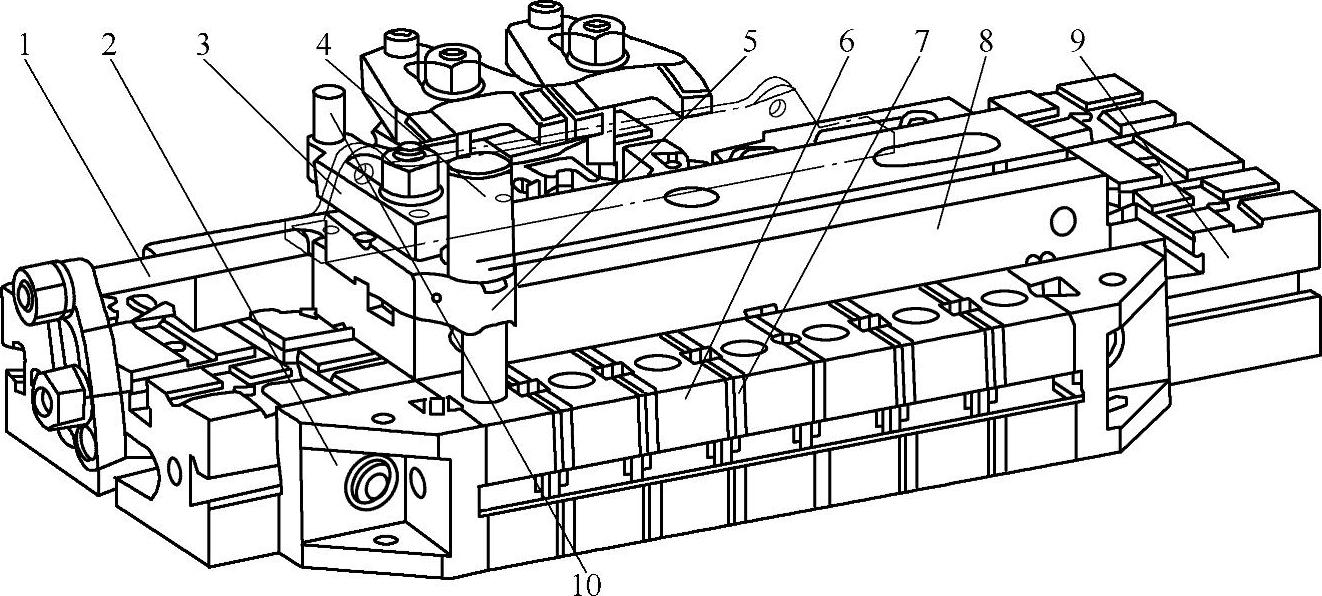 1 2 3 4 5 6 7 8 9
10