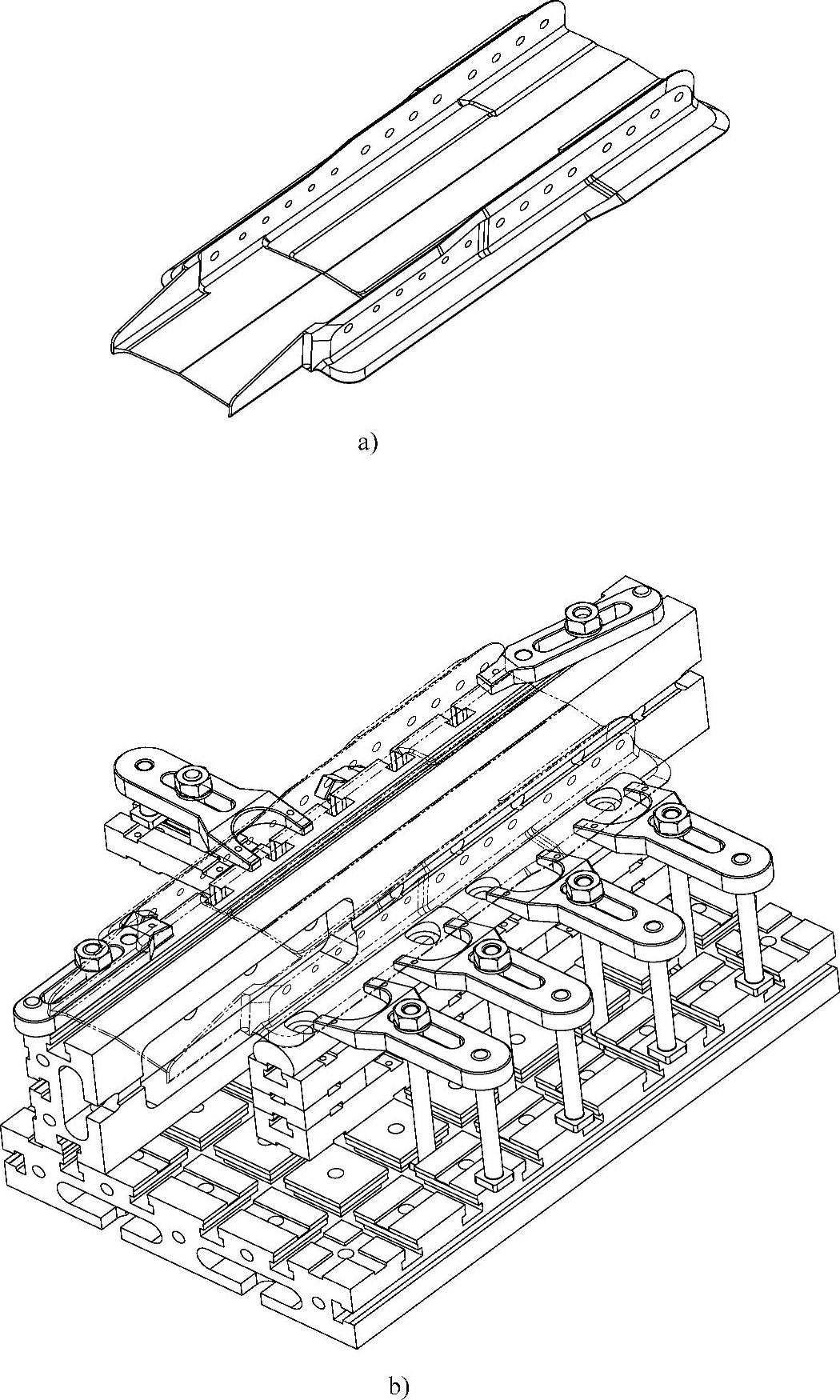 a)

b)