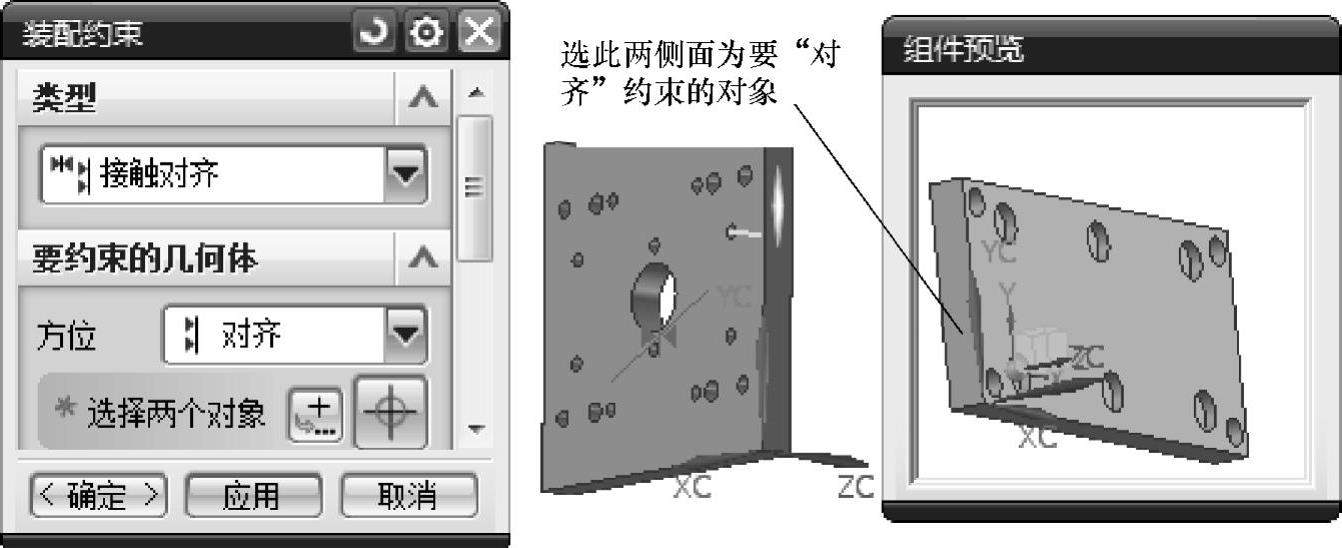 装配约束

类型

接触对齐

要约束的几何体

方位 对齐

* 选择两个对象

< 确定 > 应用 取消

选此两侧面为要“对齐”约束的对象

YC

XC

ZC

组件预览

YC

Y

ZC

XC