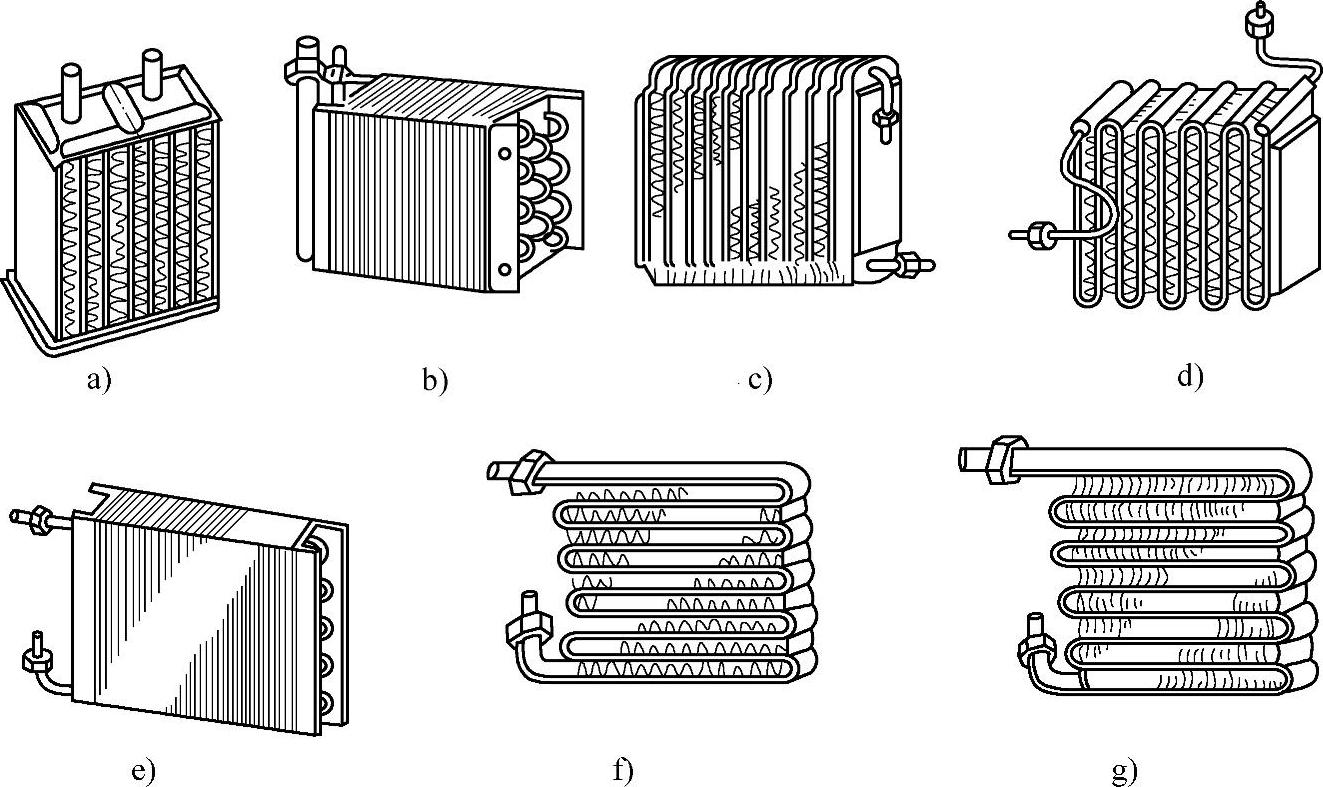 a)
b)
c)
d)
e)
f)
g)