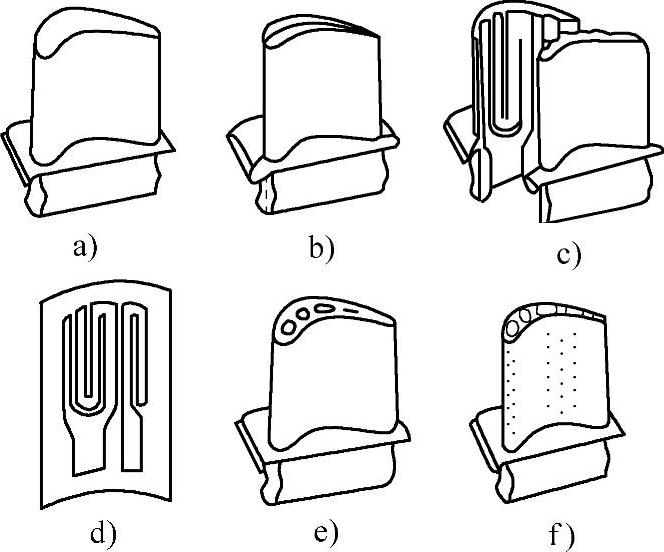 a)

b)

c)

d)

e)

f)