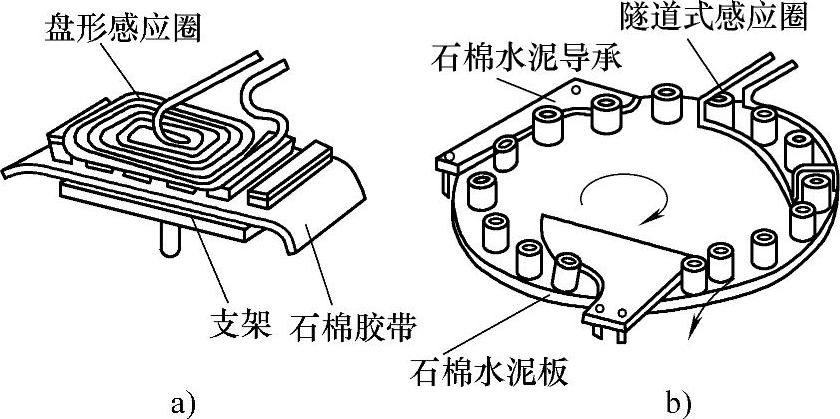 盘形感应圈
支架 石棉胶带
a)
隧道式感应圈
石棉水泥导承
石棉水泥板
b)