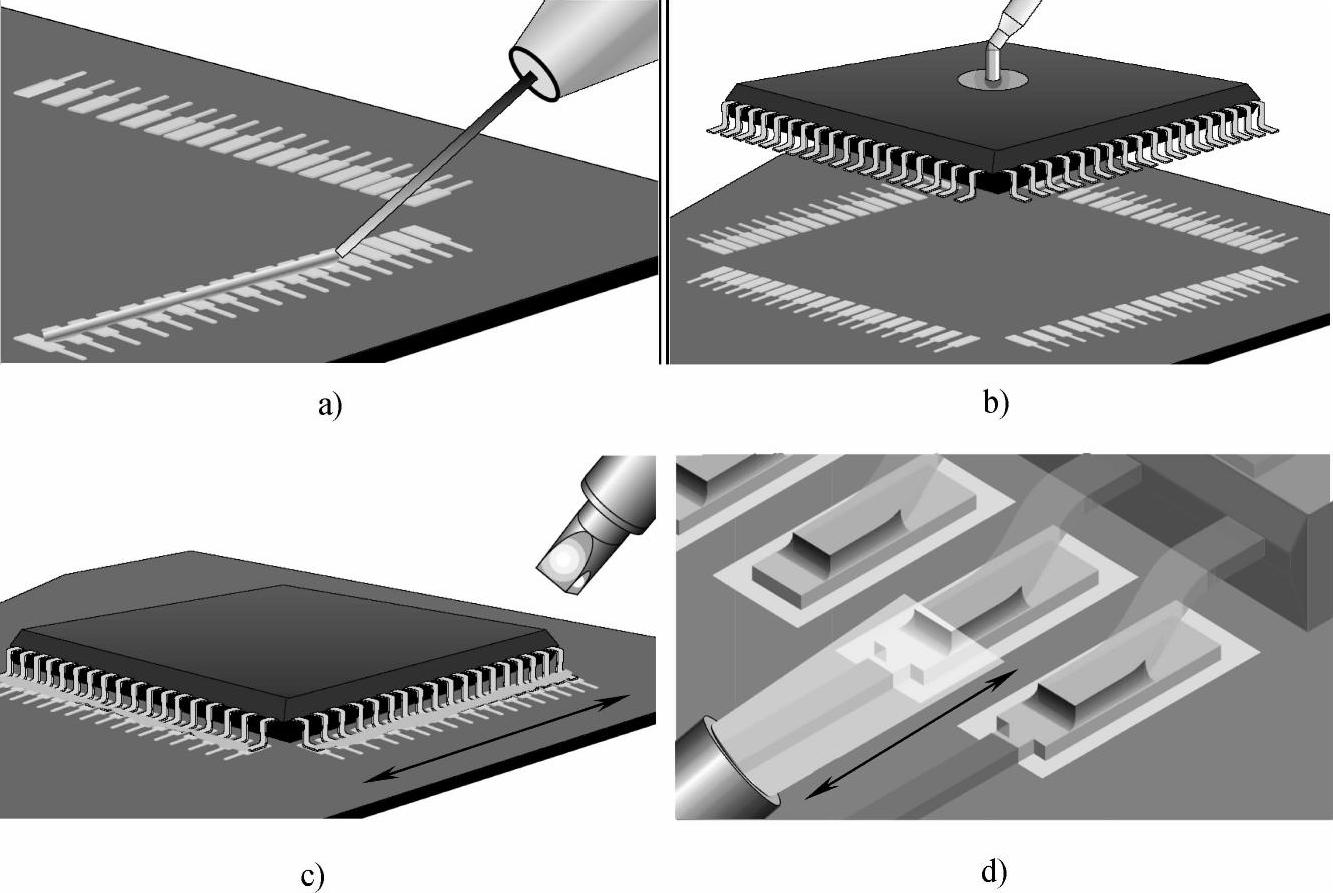 a)

b)

c)

d)