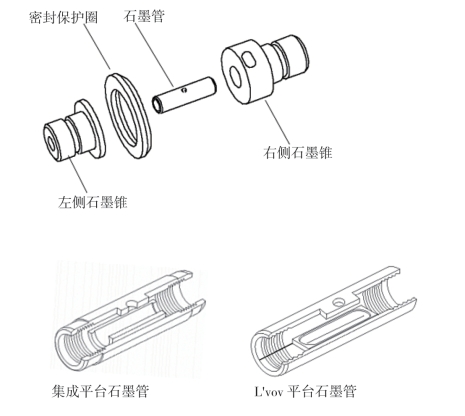 密封保护圈
石墨管
右侧石墨锥
左侧石墨锥

集成平台石墨管

L'vov 平台石墨管