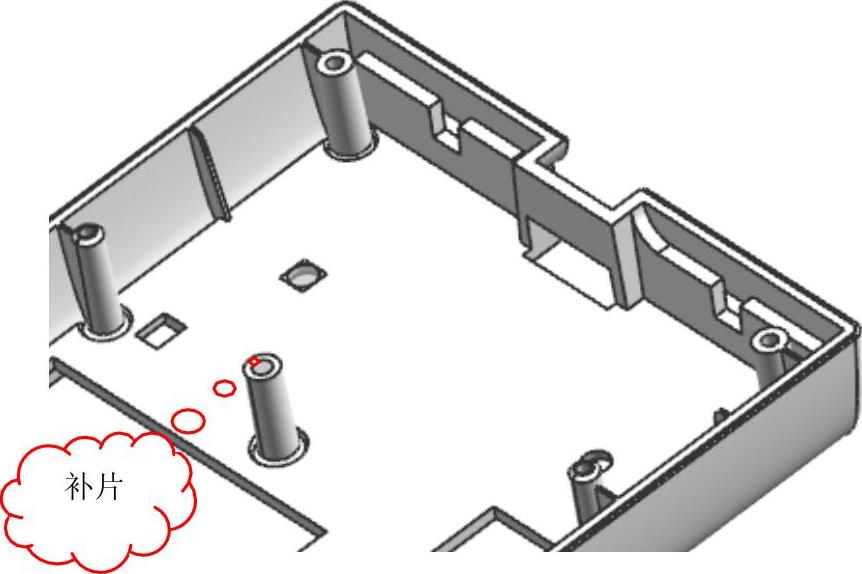 补片