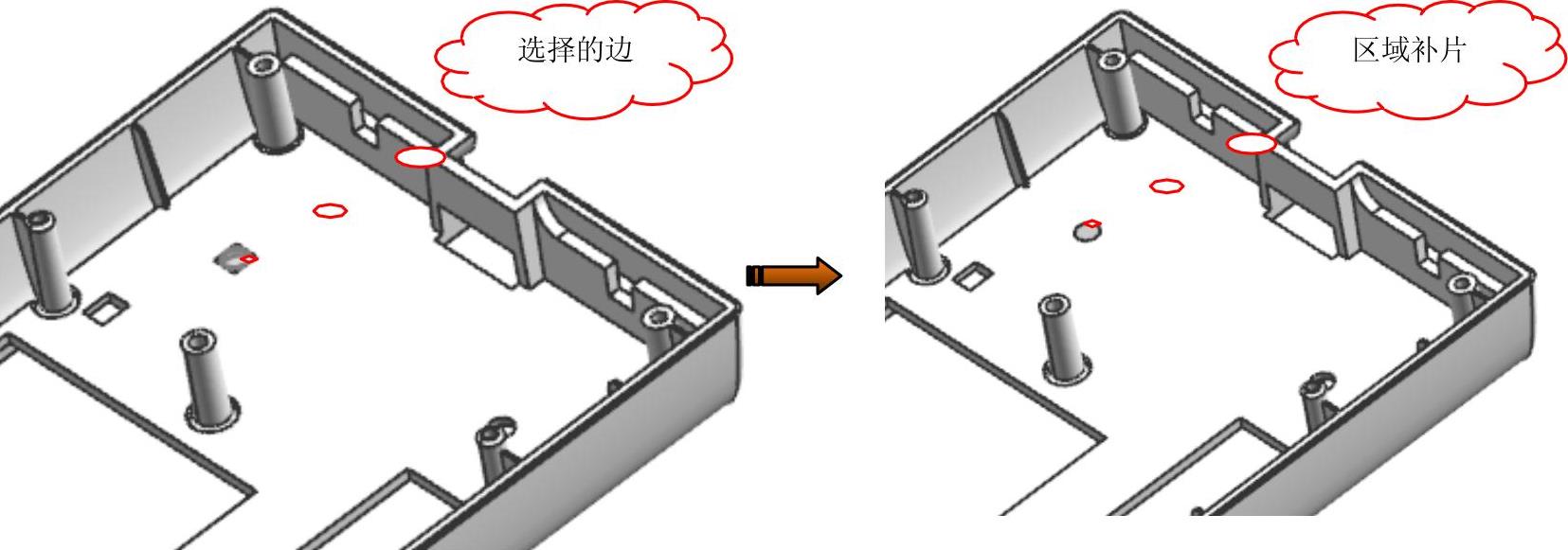 选择的边

区域补片